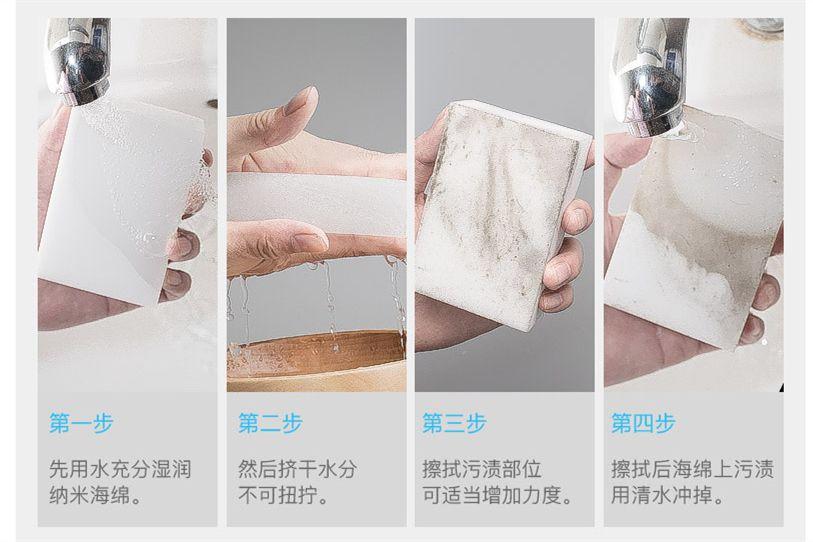 第一步

先用水充分湿润纳米海绵。

第二步

然后挤干水分不可扭拧。

第三步

擦拭污渍部位可适当增加力度。

第四步

擦拭后海绵上污渍用清水冲掉。