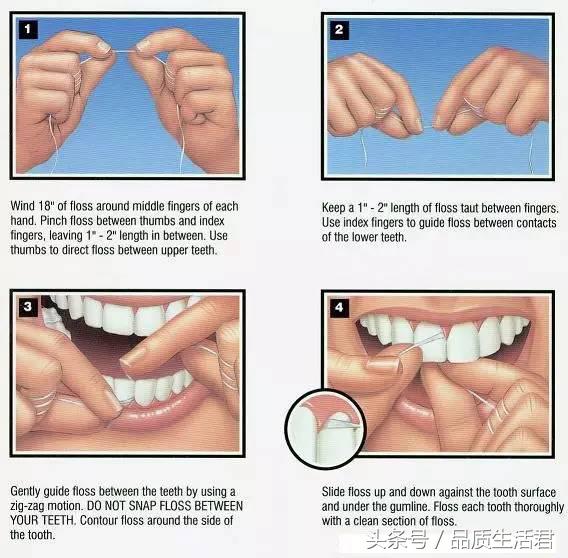 1

Wind 18" of floss around middle fingers of each hand. Pinch floss between thumbs and index fingers, leaving 1" - 2" length in between. Use thumbs to direct floss between upper teeth.

2

Keep a 1" - 2" length of floss taut between fingers. Use index fingers to guide floss between contacts of the lower teeth.

3

Gently guide floss between the teeth by using a zig-zag motion. DO NOT SNAP FLOSS BETWEEN YOUR TEETH. Contour floss around the side of the tooth.

4

Slide floss up and down against the tooth surface and under the gumline. Floss each tooth thoroughly with a clean section of floss.

头条号 / 品质生活君