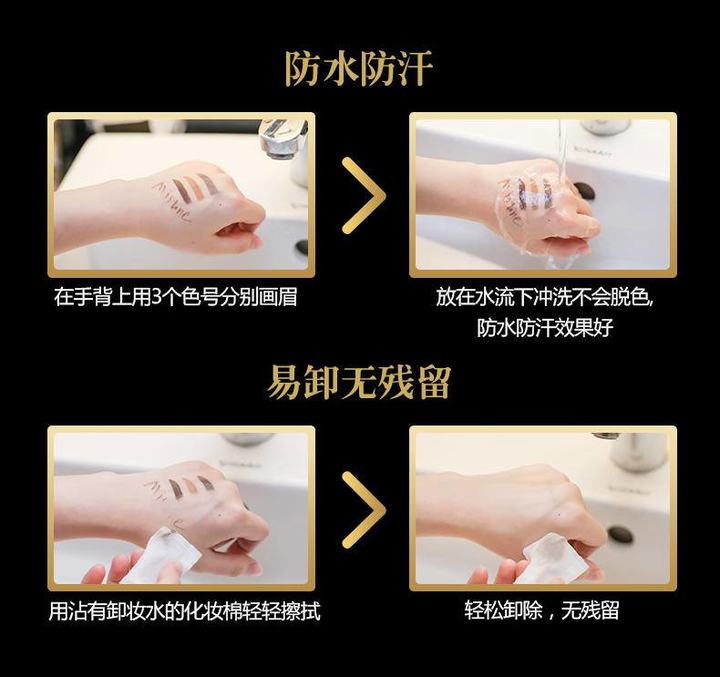 防水防汗

在手背上用3个色号分别画眉

放在水流下冲洗不会脱色，
防水防汗效果好

易卸无残留

用沾有卸妆水的化妆棉轻轻擦拭

轻松卸除，无残留