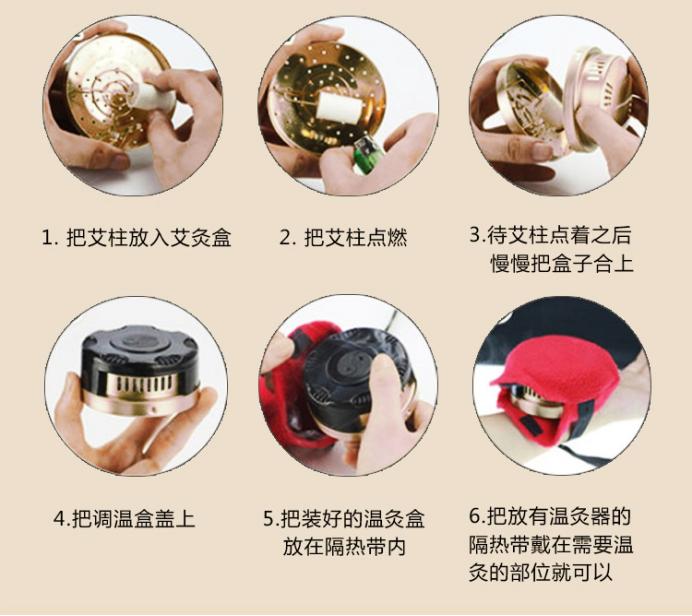 1. 把艾柱放入艾灸盒

2. 把艾柱点燃

3.待艾柱点着之后慢慢把盒子合上

4.把调温盒盖上

5.把装好的温灸盒放在隔热带内

6.把放有温灸器的隔热带戴在需要温灸的部位就可以