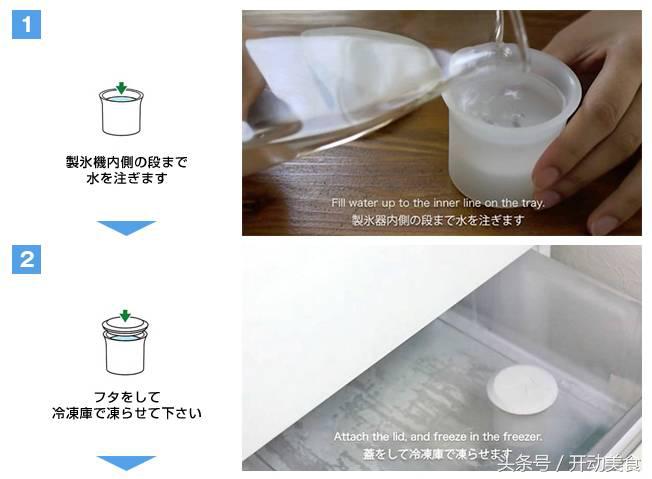 1

製氷機内側の段まで
水を注ぎます

Fill water up to the inner line on the tray.
製氷器内側の段まで水を注ぎます

2

フタをして
冷凍庫で凍らせて下さい

Attach the lid, and freeze in the freezer.
蓋をして冷凍庫で凍らせます

头条号 / 开动美食