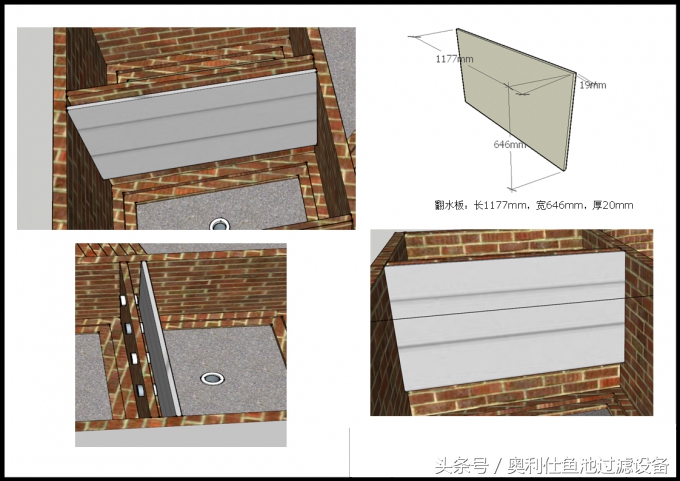 1177mm

19mm

646mm

翻水板：长1177mm，宽646mm，厚20mm

头条号 / 奥利仕鱼池过滤设备