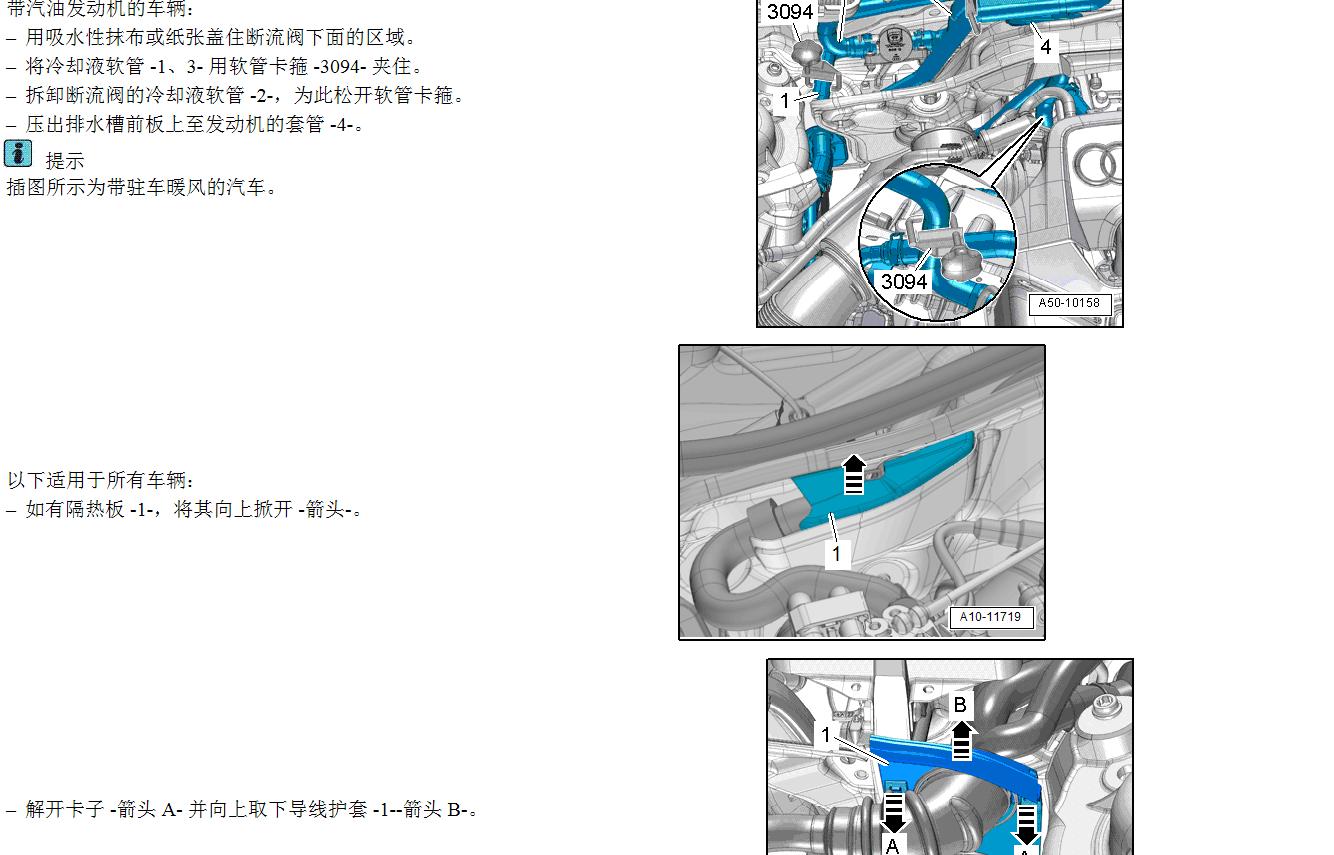 带汽油发动机的车辆：
– 用吸水性抹布或纸张盖住断流阀下面的区域。
– 将冷却液软管 -1、3- 用软管卡箍 -3094- 夹住。
– 拆卸断流阀的冷却液软管 -2-，为此松开软管卡箍。
– 压出排水槽前板上至发动机的套管 -4-。

提示
插图所示为带驻车暖风的汽车。

3094
4
1
3094
A50-10158

以下适用于所有车辆：
– 如有隔热板 -1-，将其向上掀开 -箭头-。

1
A10-11719

– 解开卡子 -箭头 A- 并向上取下导线护套 -1--箭头 B-。

B
1
A
A