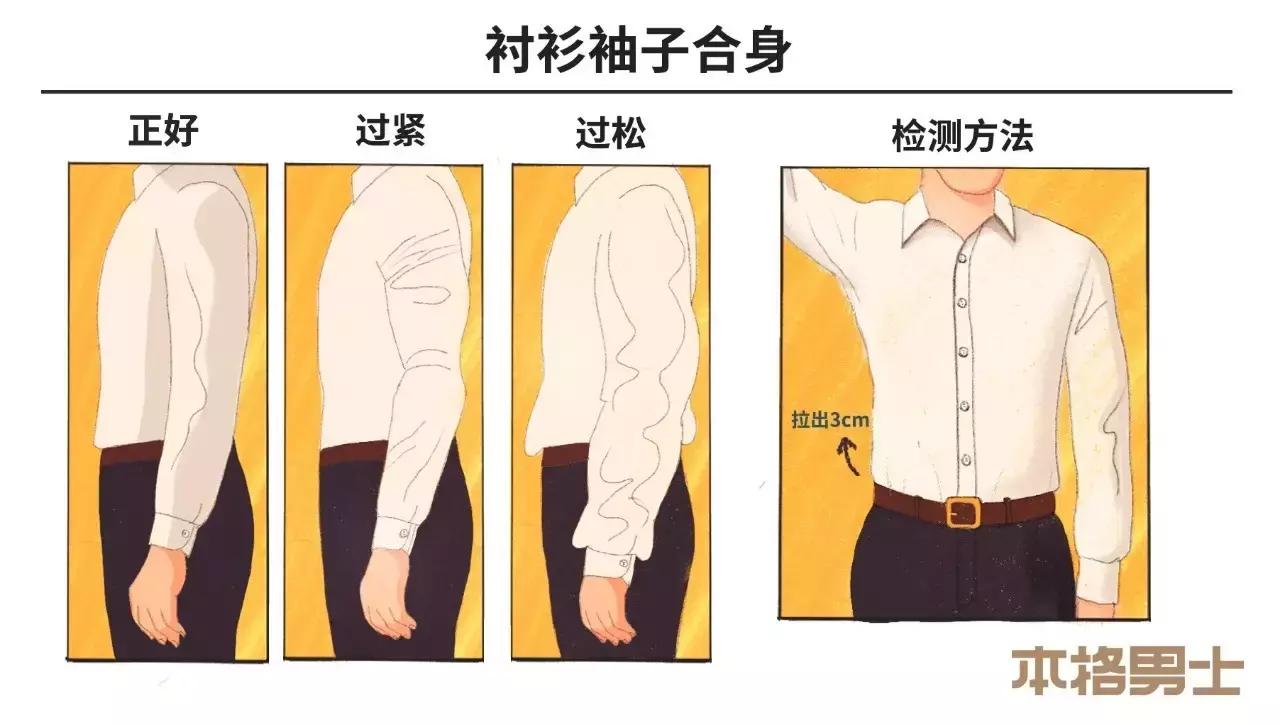 衬衫袖子合身

正好

过紧

过松

检测方法

拉出3cm

本格男士