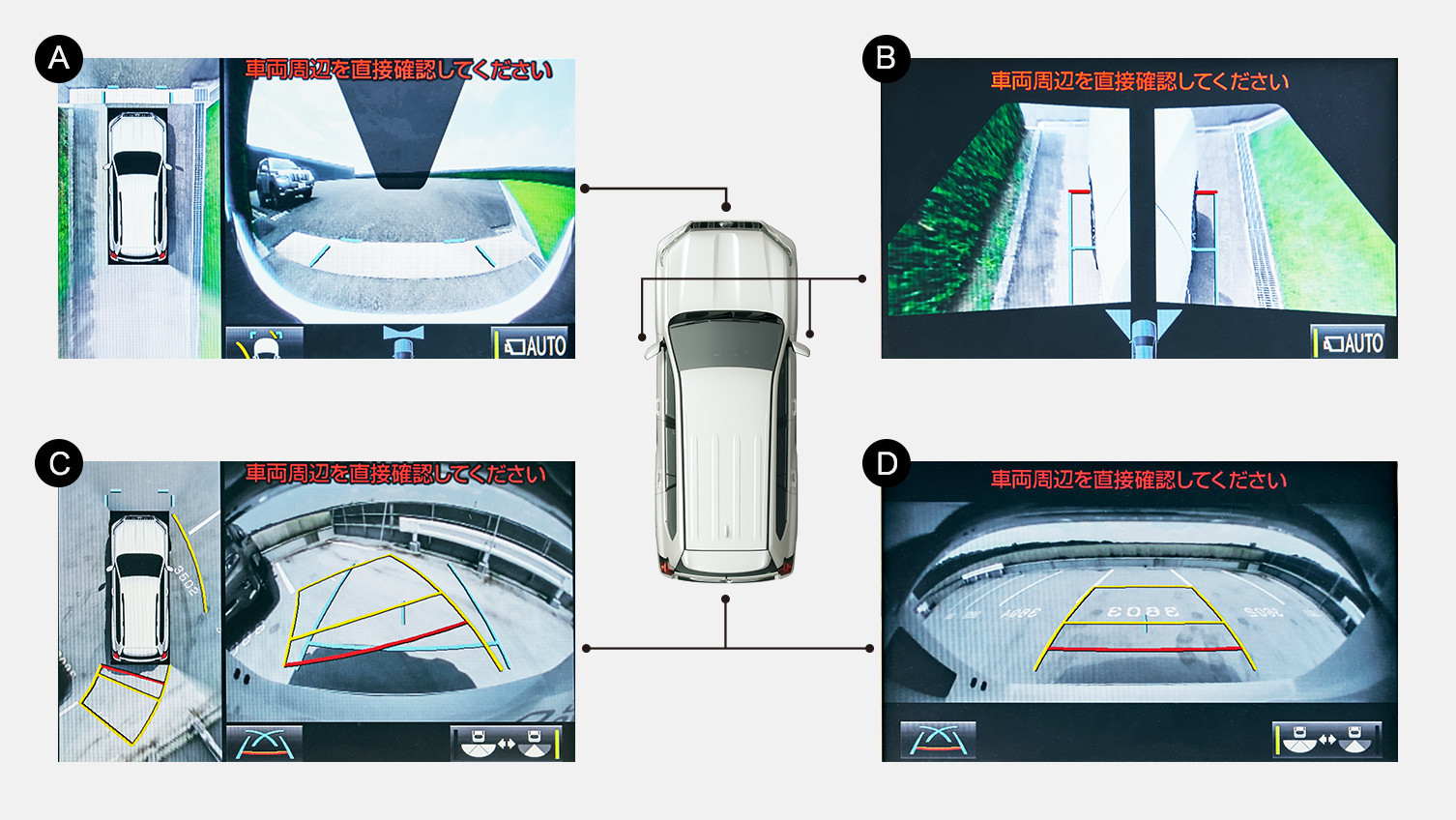 A

車両周辺を直接確認してください

AUTO

B

車両周辺を直接確認してください

AUTO

C

車両周辺を直接確認してください

3602

D

車両周辺を直接確認してください

3603