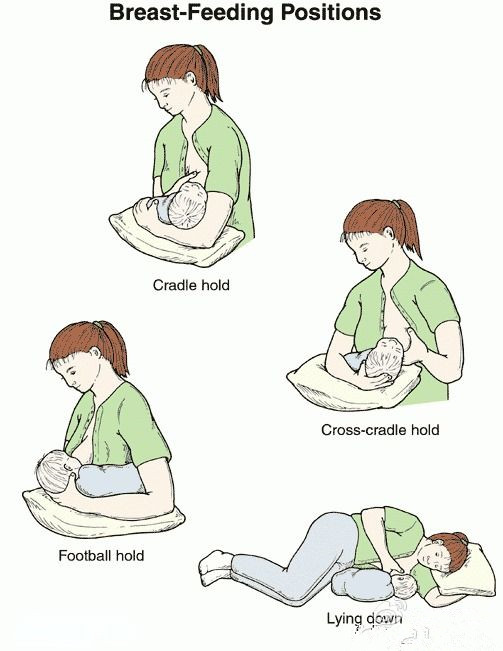 Breast-Feeding Positions

Cradle hold

Cross-cradle hold

Football hold

Lying down