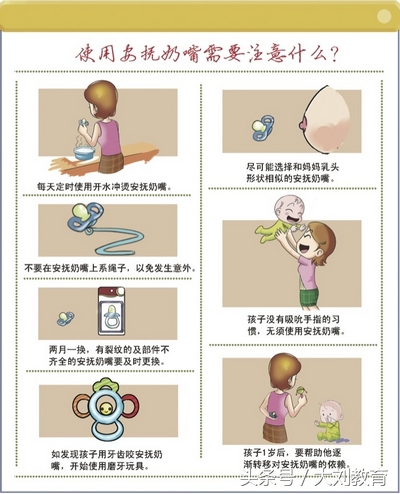 使用安抚奶嘴需要注意什么？

每天定时使用开水冲烫安抚奶嘴。

不要在安抚奶嘴上系绳子，以免发生意外。

两月一换，有裂纹的及部件不齐全的安抚奶嘴要及时更换。

如发现孩子用牙齿咬安抚奶嘴，开始使用磨牙玩具。

尽可能选择和妈妈乳头形状相似的安抚奶嘴。

孩子没有吸吮手指的习惯，无须使用安抚奶嘴。

孩子1岁后，要帮助他逐渐转移对安抚奶嘴的依赖。

头条号 / 大刘教育