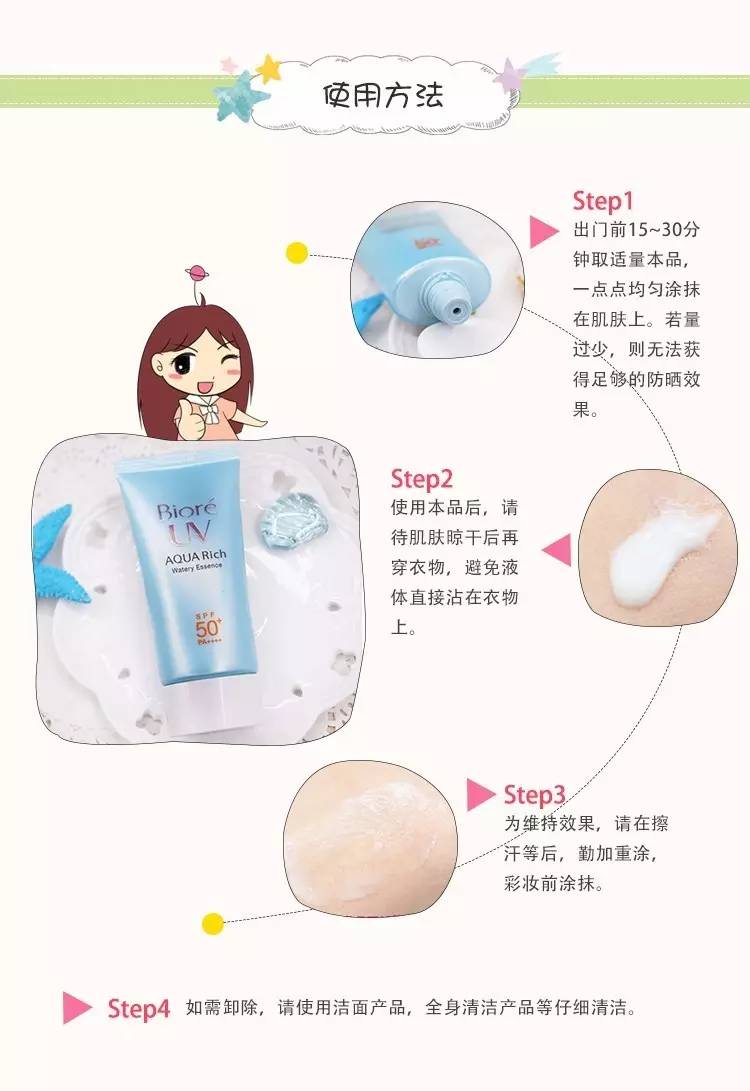 使用方法

Step1
出门前15~30分钟取适量本品，一点点均匀涂抹在肌肤上。若量过少，则无法获得足够的防晒效果。

Bioré
UV
AQUA Rich
Watery Essence
SPF 50+
PA++++

Step2
使用本品后，请待肌肤晾干后再穿衣物，避免液体直接沾在衣物上。

Step3
为维持效果，请在擦汗等后，勤加重涂，彩妆前涂抹。

Step4 如需卸除，请使用洁面产品，全身清洁产品等仔细清洁。