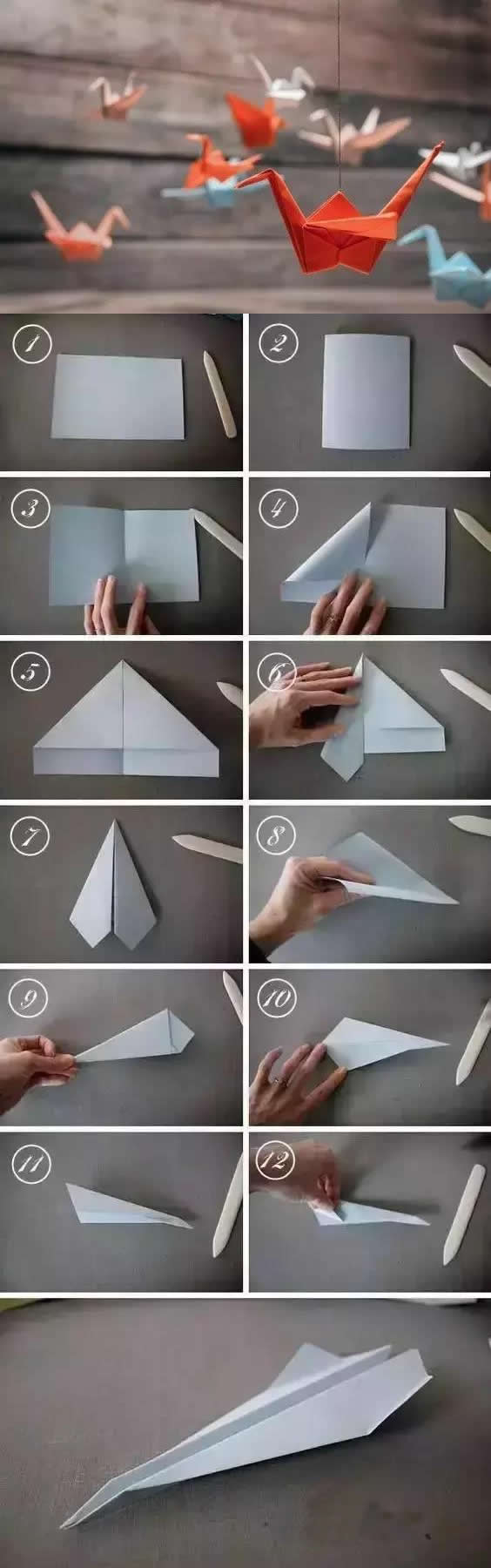 1

2

3

4

5

6

7

8

9

10

11

12