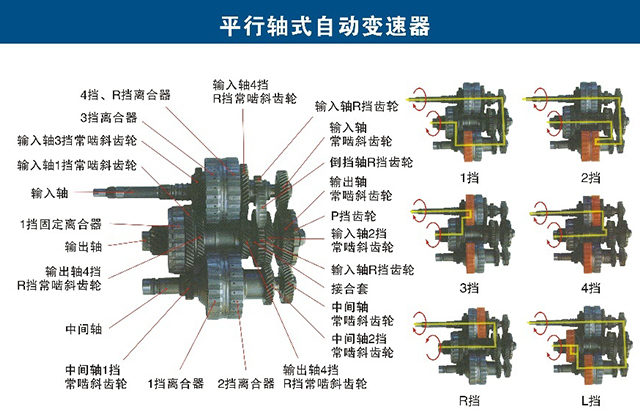 平行轴式自动变速器

4挡、R挡离合器
3挡离合器
输入轴3挡常啮斜齿轮
输入轴1挡常啮斜齿轮
输入轴
1挡固定离合器
输出轴
输出轴4挡
R挡常啮斜齿轮
中间轴
中间轴1挡
常啮斜齿轮
1挡离合器
2挡离合器
输出轴4挡
R挡常啮斜齿轮

输入轴4挡
R挡常啮斜齿轮
输入轴R挡齿轮
输入轴
常啮斜齿轮
倒挡轴R挡齿轮
输出轴
常啮斜齿轮
P挡齿轮
输入轴2挡
常啮斜齿轮
输入轴R挡齿轮
接合套
中间轴
常啮斜齿轮
中间轴2挡
常啮斜齿轮

1挡
2挡
3挡
4挡
R挡
L挡