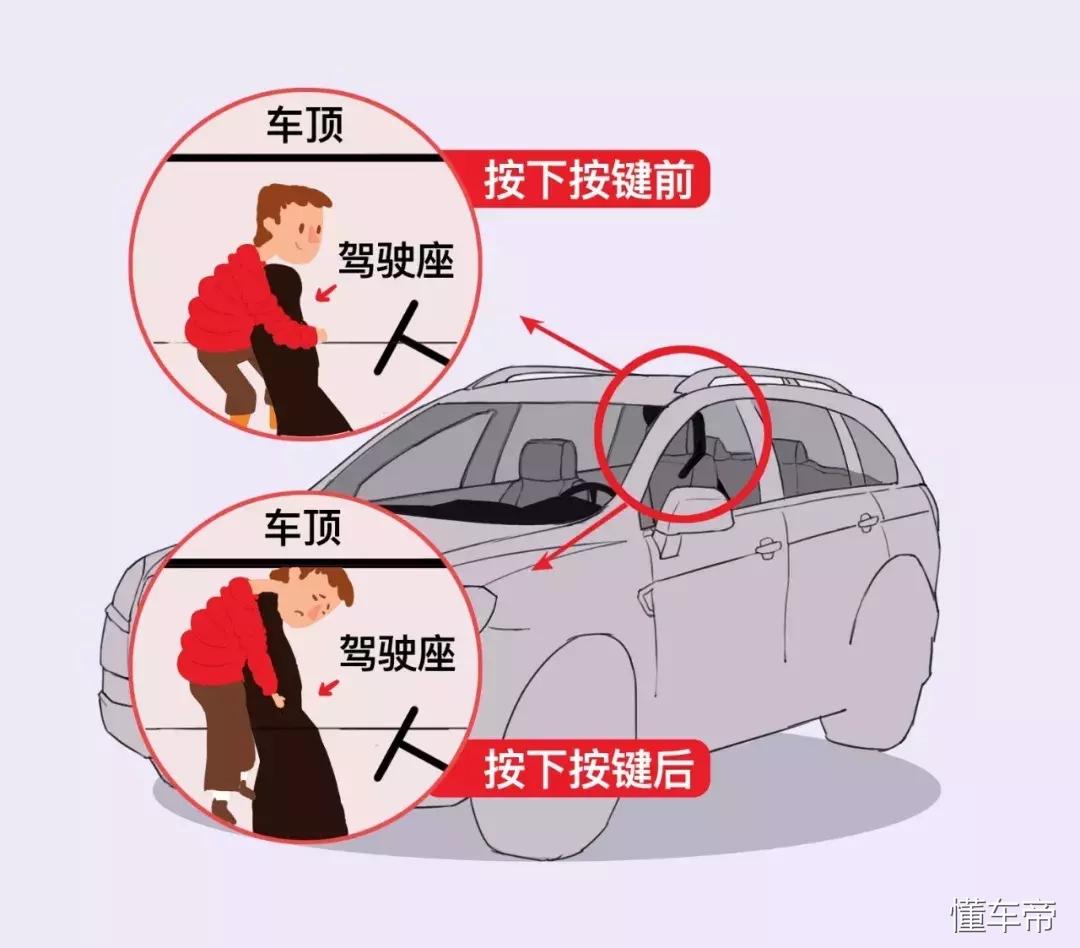 车顶

按下按键前

驾驶座

车顶

驾驶座

按下按键后

懂车帝