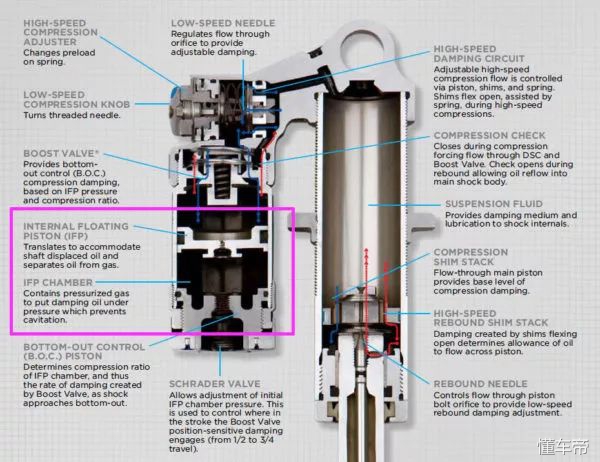 HIGH-SPEED COMPRESSION ADJUSTER
Changes preload on spring.

LOW-SPEED COMPRESSION KNOB
Turns threaded needle.

BOOST VALVE*
Provides bottom-out control (B.O.C.) compression damping, based on IFP pressure and compression ratio.

INTERNAL FLOATING PISTON (IFP)
Translates to accommodate shaft displaced oil and separates oil from gas.

IFP CHAMBER
Contains pressurized gas to put damping oil under pressure which prevents cavitation.

BOTTOM-OUT CONTROL (B.O.C.) PISTON
Determines compression ratio of IFP chamber, and thus the rate of damping created by Boost Valve, as shock approaches bottom-out.

LOW-SPEED NEEDLE
Regulates flow through orifice to provide adjustable damping.

SCHRADER VALVE
Allows adjustment of initial IFP chamber pressure. This is used to control where in the stroke the Boost Valve position-sensitive damping engages (from 1/2 to 3/4 travel).

HIGH-SPEED DAMPING CIRCUIT
Adjustable high-speed compression flow is controlled via piston, shims, and spring. Shims flex open, assisted by spring, during high-speed compressions.

COMPRESSION CHECK
Closes during compression forcing flow through DSC and Boost Valve. Check opens during rebound allowing oil reflow into main shock body.

SUSPENSION FLUID
Provides damping medium and lubrication to shock internals.

COMPRESSION SHIM STACK
Flow-through main piston provides base level of compression damping.

HIGH-SPEED REBOUND SHIM STACK
Damping created by shims flexing open determines allowance of oil to flow across piston.

REBOUND NEEDLE
Controls flow through piston bolt orifice to provide low-speed rebound damping adjustment.

懂车帝