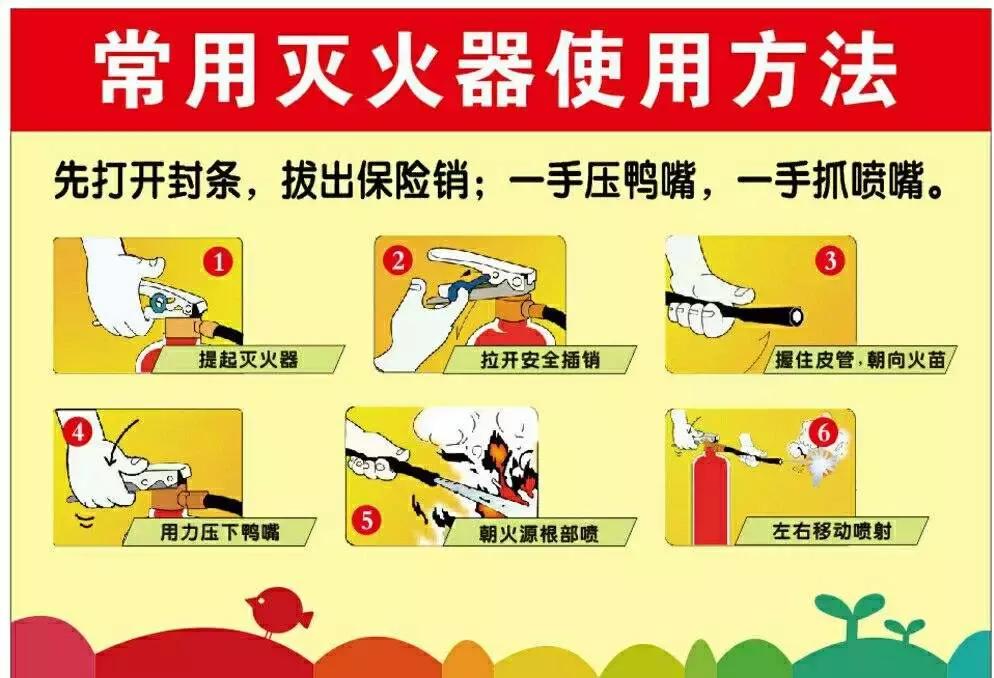 常用灭火器使用方法

先打开封条，拔出保险销；一手压鸭嘴，一手抓喷嘴。

1
提起灭火器

2
拉开安全插销

3
握住皮管，朝向火苗

4
用力压下鸭嘴

5
朝火源根部喷

6
左右移动喷射