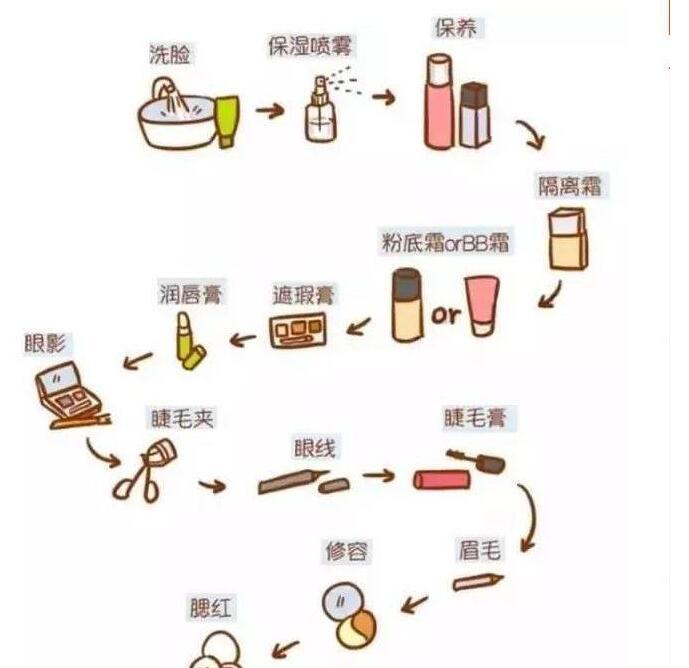 洗脸

保湿喷雾

保养

隔离霜

粉底霜orBB霜

or

遮瑕膏

润唇膏

眼影

睫毛夹

眼线

睫毛膏

眉毛

修容

腮红