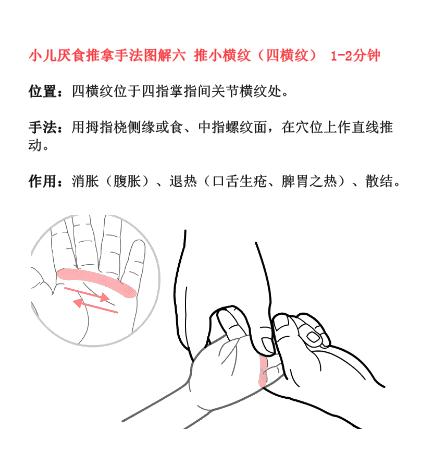 小儿厌食推拿手法图解六 推小横纹（四横纹） 1-2分钟

位置：四横纹位于四指掌指间关节横纹处。

手法：用拇指桡侧缘或食、中指螺纹面，在穴位上作直线推动。

作用：消胀（腹胀）、退热（口舌生疮、脾胃之热）、散结。