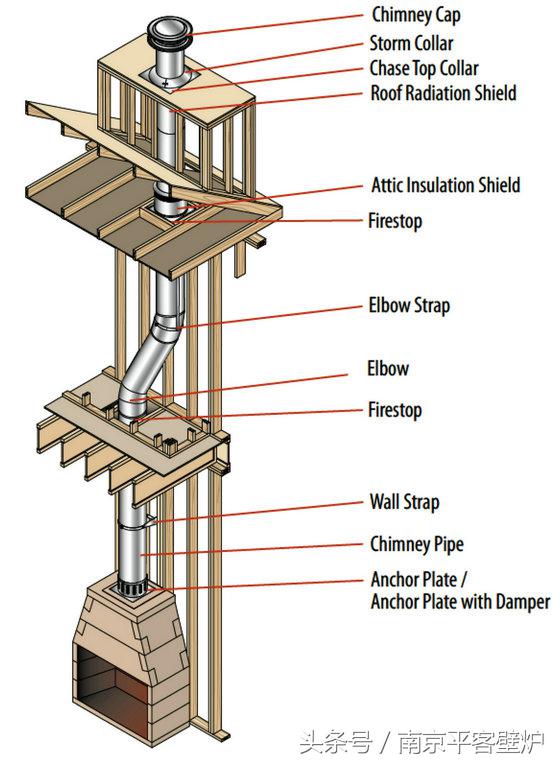 Chimney Cap
Storm Collar
Chase Top Collar
Roof Radiation Shield

Attic Insulation Shield
Firestop

Elbow Strap

Elbow
Firestop

Wall Strap
Chimney Pipe
Anchor Plate /
Anchor Plate with Damper

头条号 / 南京平客壁炉