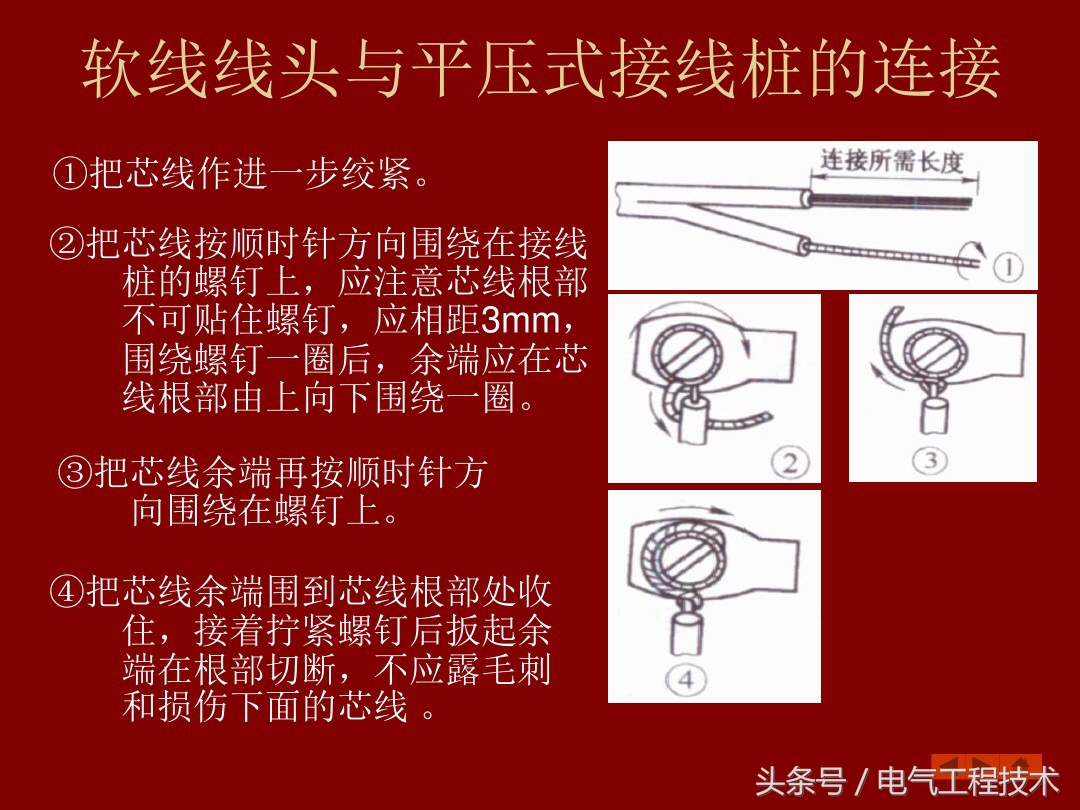 软线线头与平压式接线桩的连接

①把芯线作进一步绞紧。

②把芯线按顺时针方向围绕在接线桩的螺钉上，应注意芯线根部不可贴住螺钉，应相距3mm，围绕螺钉一圈后，余端应在芯线根部由上向下围绕一圈。

③把芯线余端再按顺时针方向围绕在螺钉上。

④把芯线余端围到芯线根部处收住，接着拧紧螺钉后扳起余端在根部切断，不应露毛刺和损伤下面的芯线 。

连接所需长度

①

②

③

④

头条号 / 电气工程技术