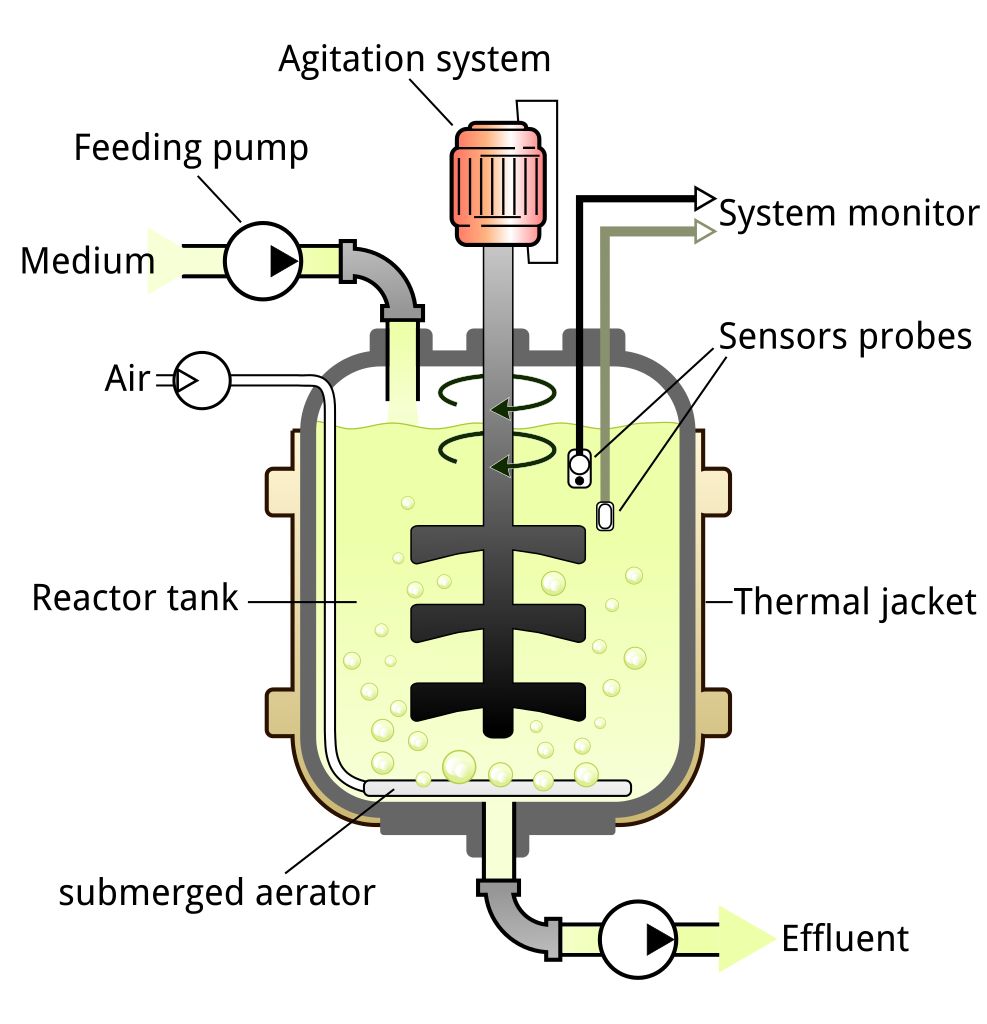 Agitation system
Feeding pump
System monitor
Medium
Sensors probes
Air
Reactor tank
Thermal jacket
submerged aerator
Effluent