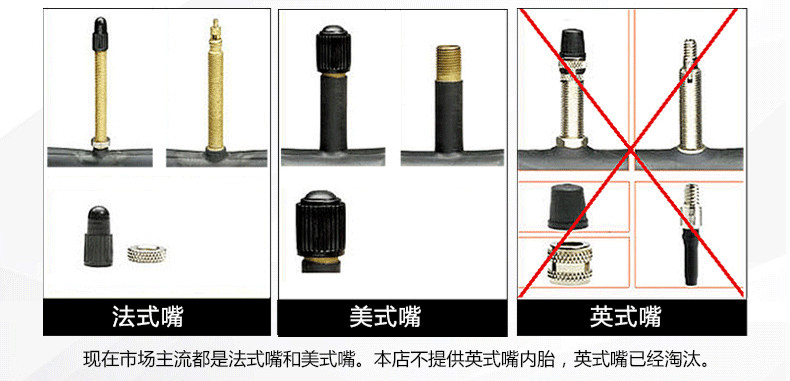 法式嘴

美式嘴

英式嘴

现在市场主流都是法式嘴和美式嘴。本店不提供英式嘴内胎，英式嘴已经淘汰。