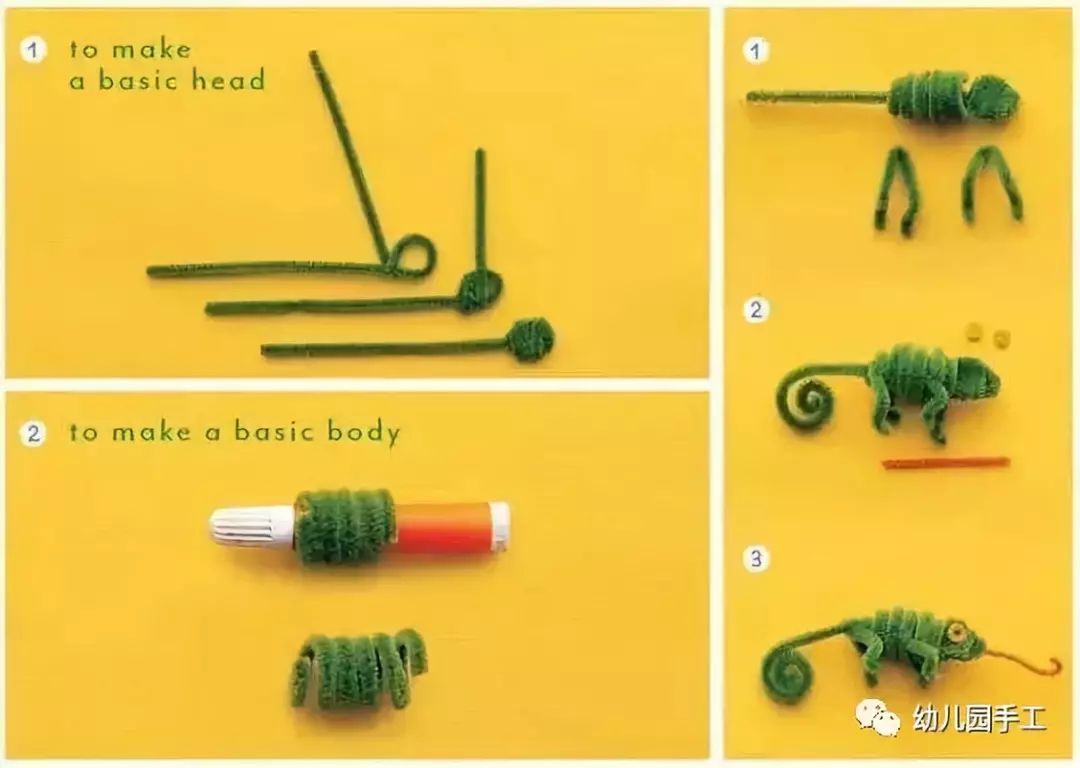 1 to make a basic head

2 to make a basic body

1

2

3

幼儿园手工