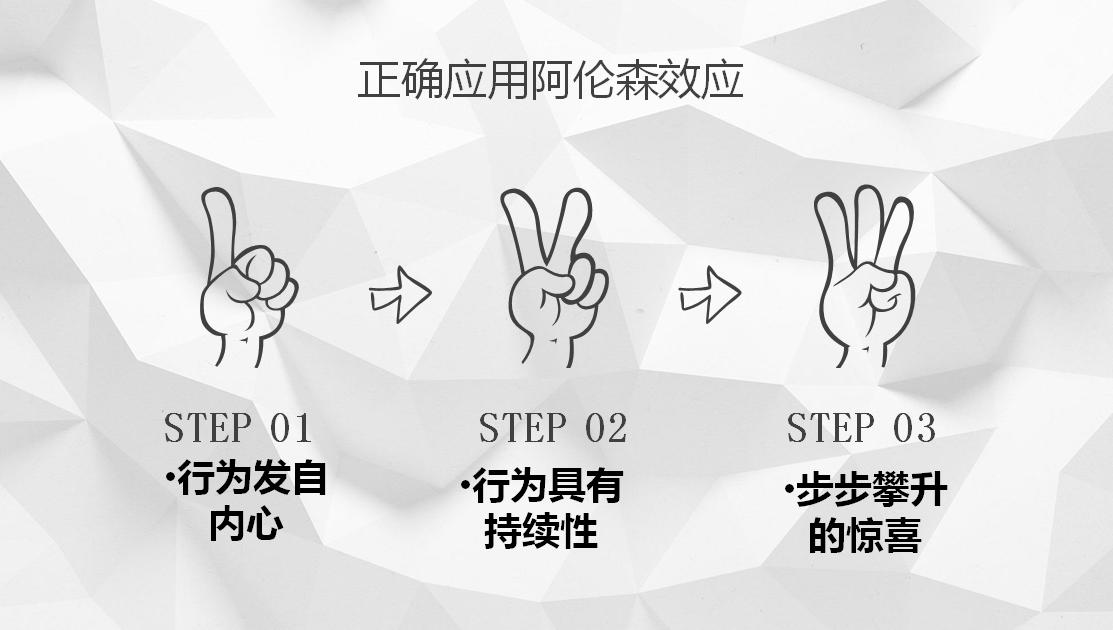 正确应用阿伦森效应

STEP 01
•行为发自内心

STEP 02
•行为具有持续性

STEP 03
•步步攀升的惊喜