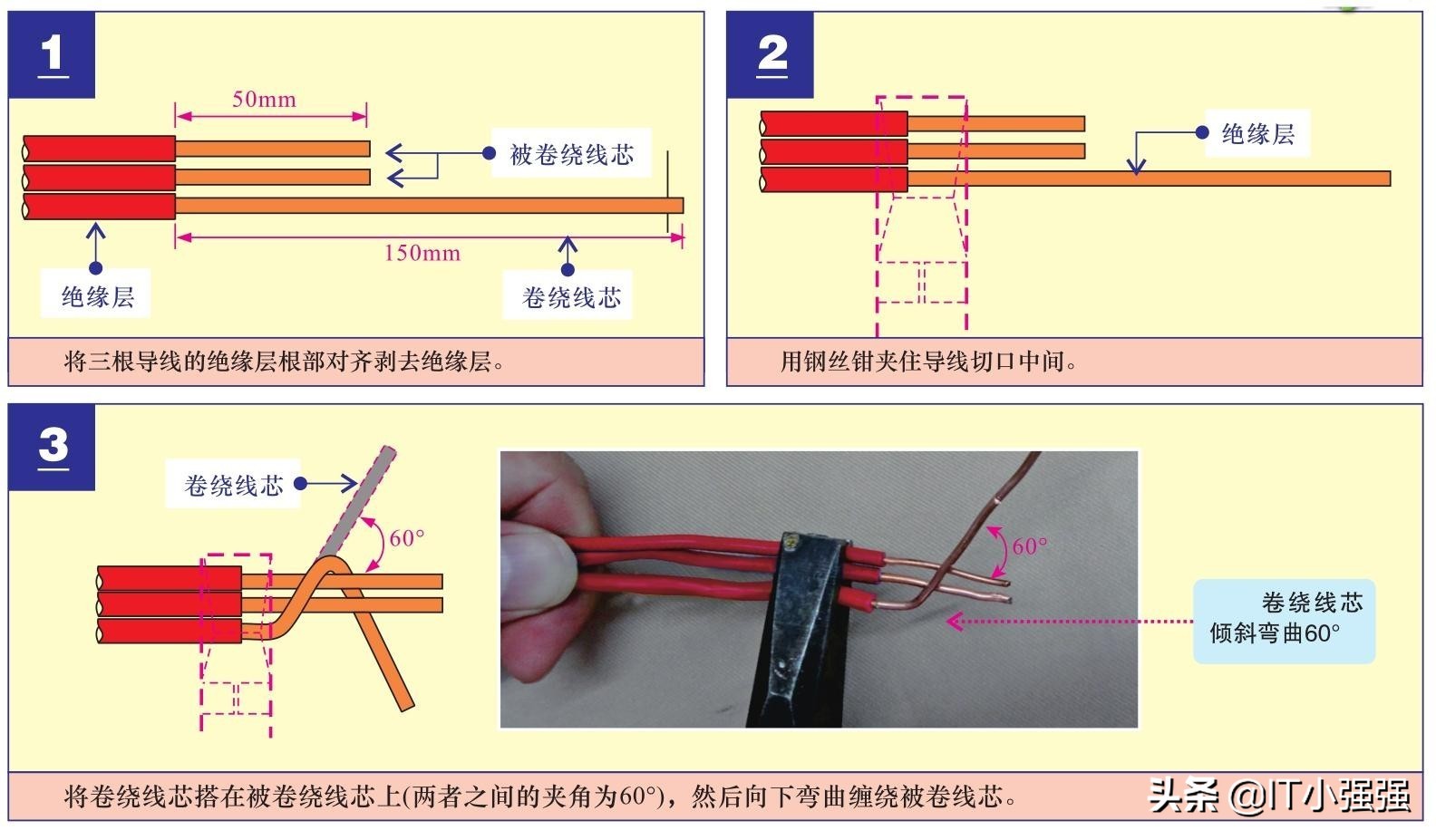 1

50mm

被卷绕线芯

150mm

绝缘层

卷绕线芯

将三根导线的绝缘层根部对齐剥去绝缘层。

2

绝缘层

用钢丝钳夹住导线切口中间。

3

卷绕线芯

60°

60°

卷绕线芯
倾斜弯曲60°

将卷绕线芯搭在被卷绕线芯上(两者之间的夹角为60°)，然后向下弯曲缠绕被卷线芯。

头条 @IT小强强