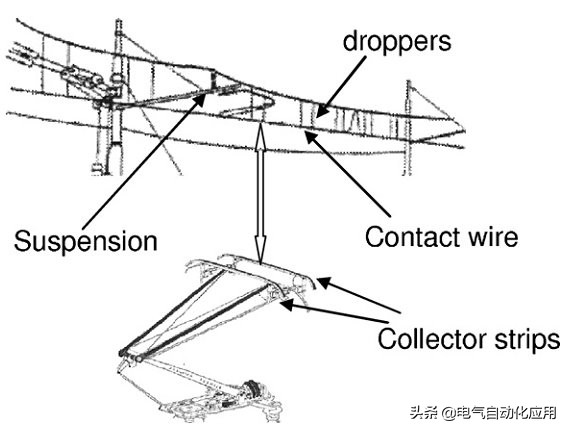 droppers

Suspension

Contact wire

Collector strips

头条 @电气自动化应用