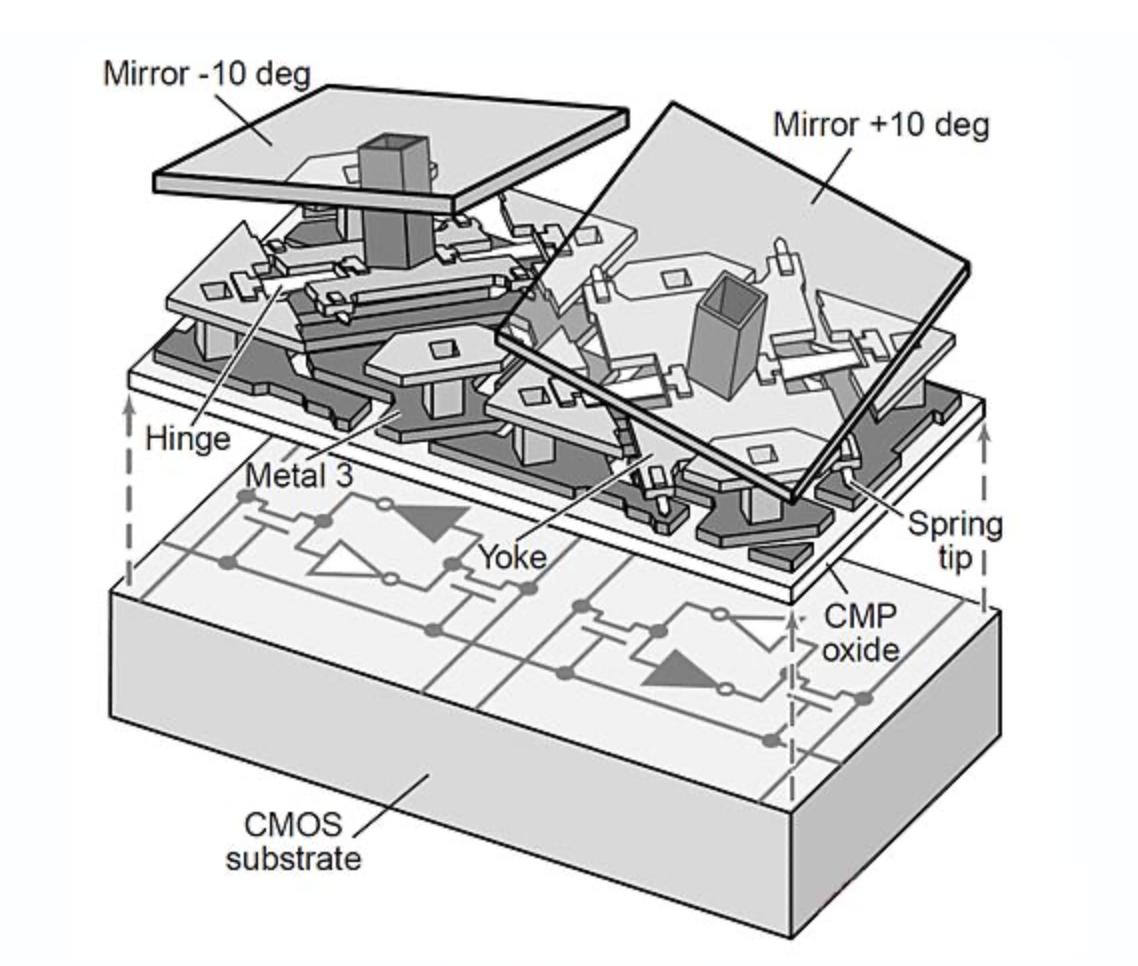 Mirror -10 deg

Mirror +10 deg

Hinge

Metal 3

Yoke

Spring tip

CMP oxide

CMOS substrate