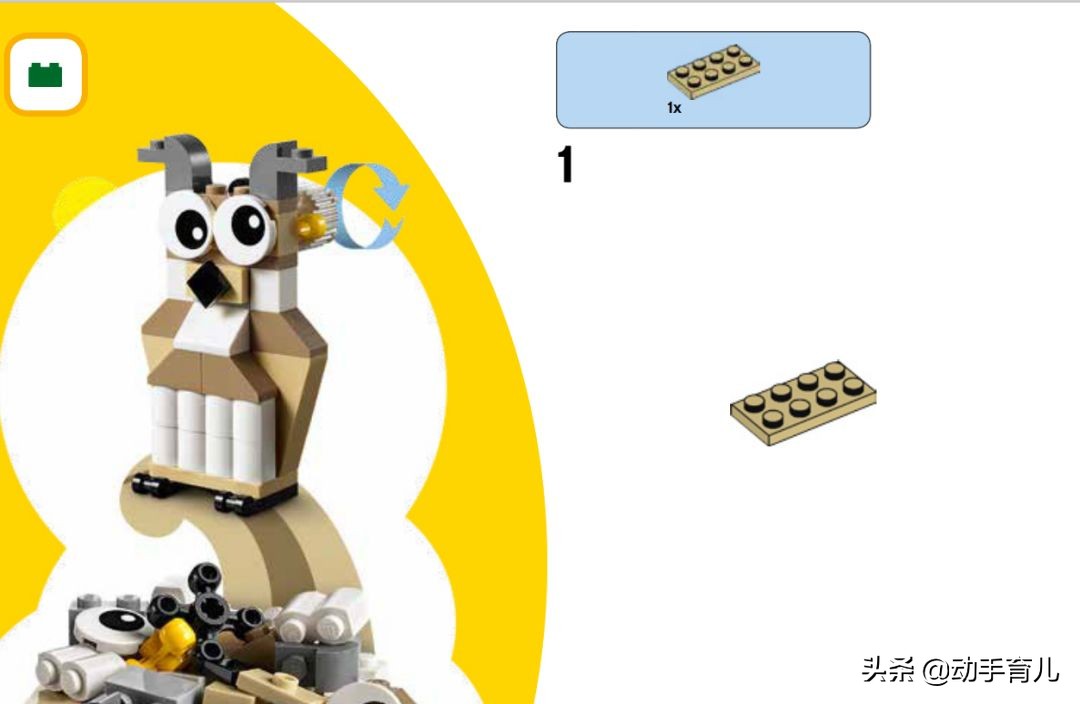 1x

1

头条 @动手育儿