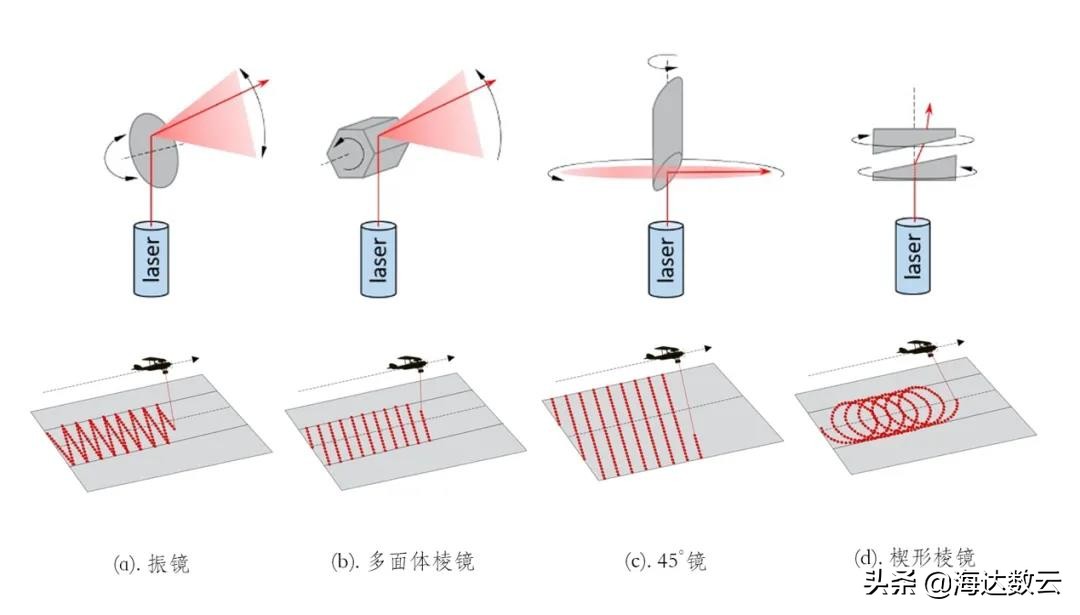 laser

laser

laser

laser

(a). 振镜

(b). 多面体棱镜

(c). 45°镜

(d). 楔形棱镜

头条 @海达数云