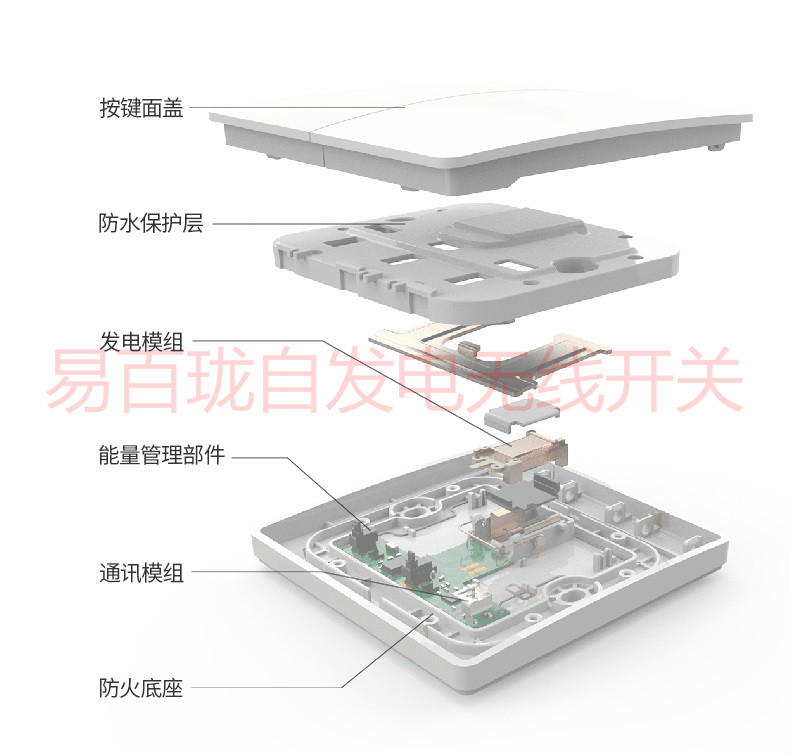 按键面盖

防水保护层

发电模组

易百珑自发电无线开关

能量管理部件

通讯模组

防火底座