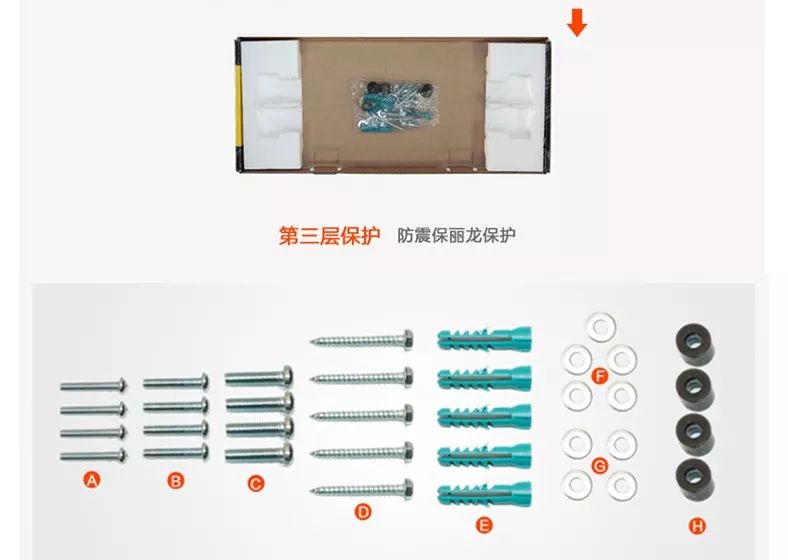 第三层保护 防震保丽龙保护

A B C D E F G H