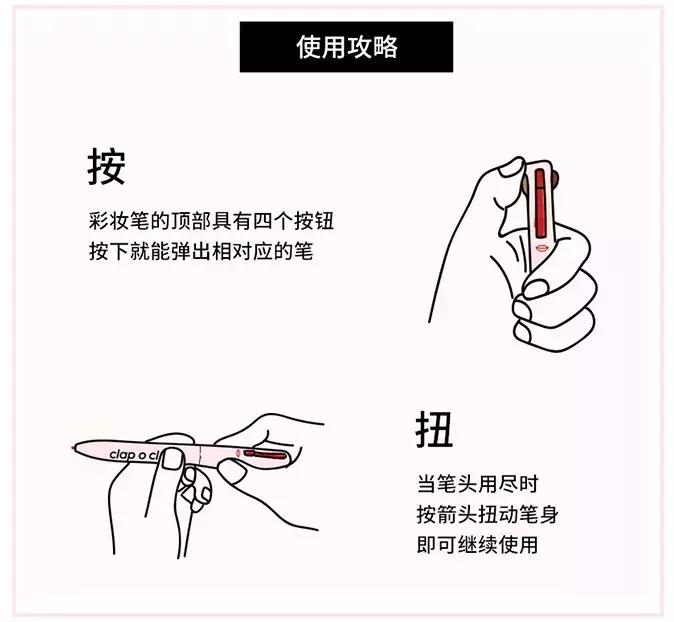 使用攻略

按

彩妆笔的顶部具有四个按钮
按下就能弹出相对应的笔

clap o cl

扭

当笔头用尽时
按箭头扭动笔身
即可继续使用