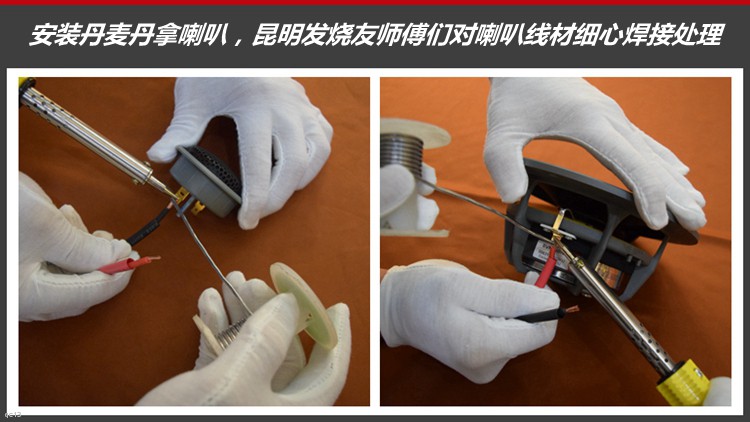 安装丹麦丹拿喇叭，昆明发烧友师傅们对喇叭线材细心焊接处理