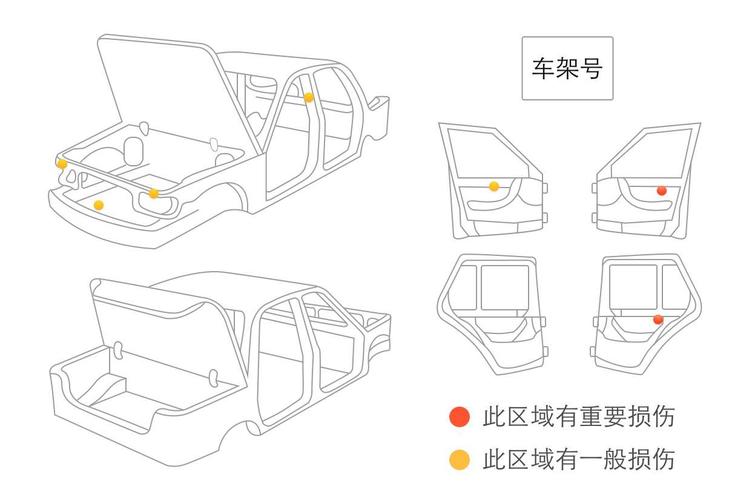 车架号

此区域有重要损伤

此区域有一般损伤