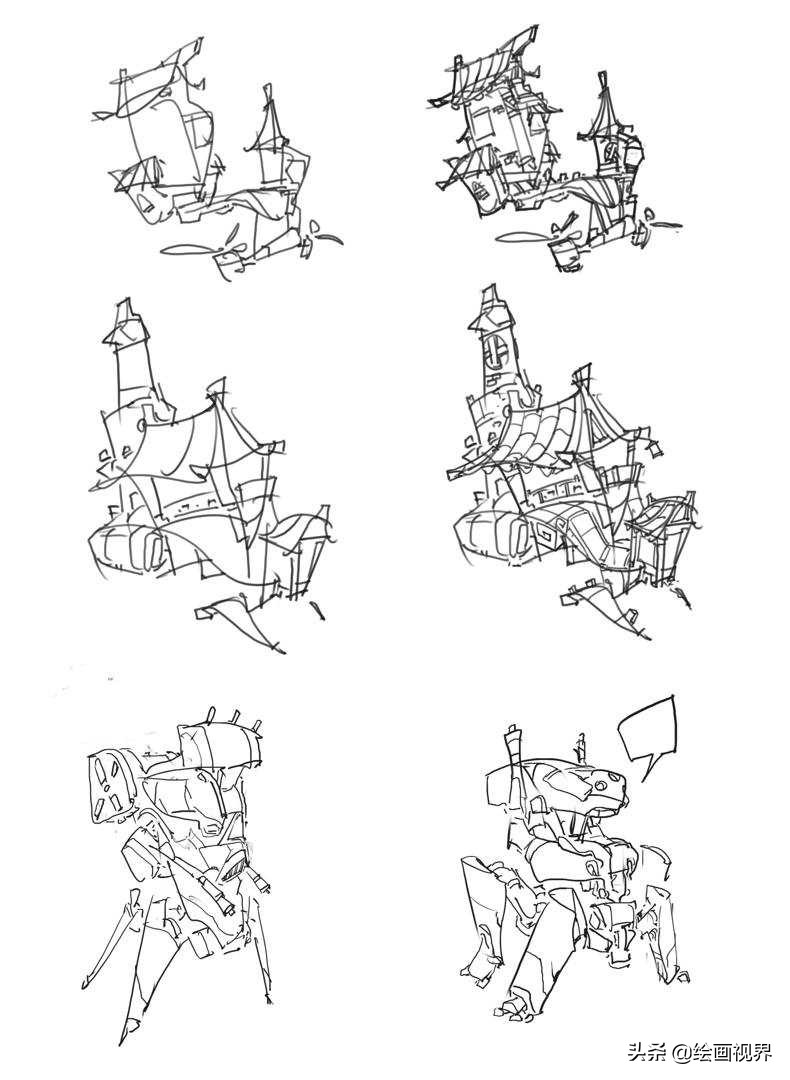 头条 @绘画视界