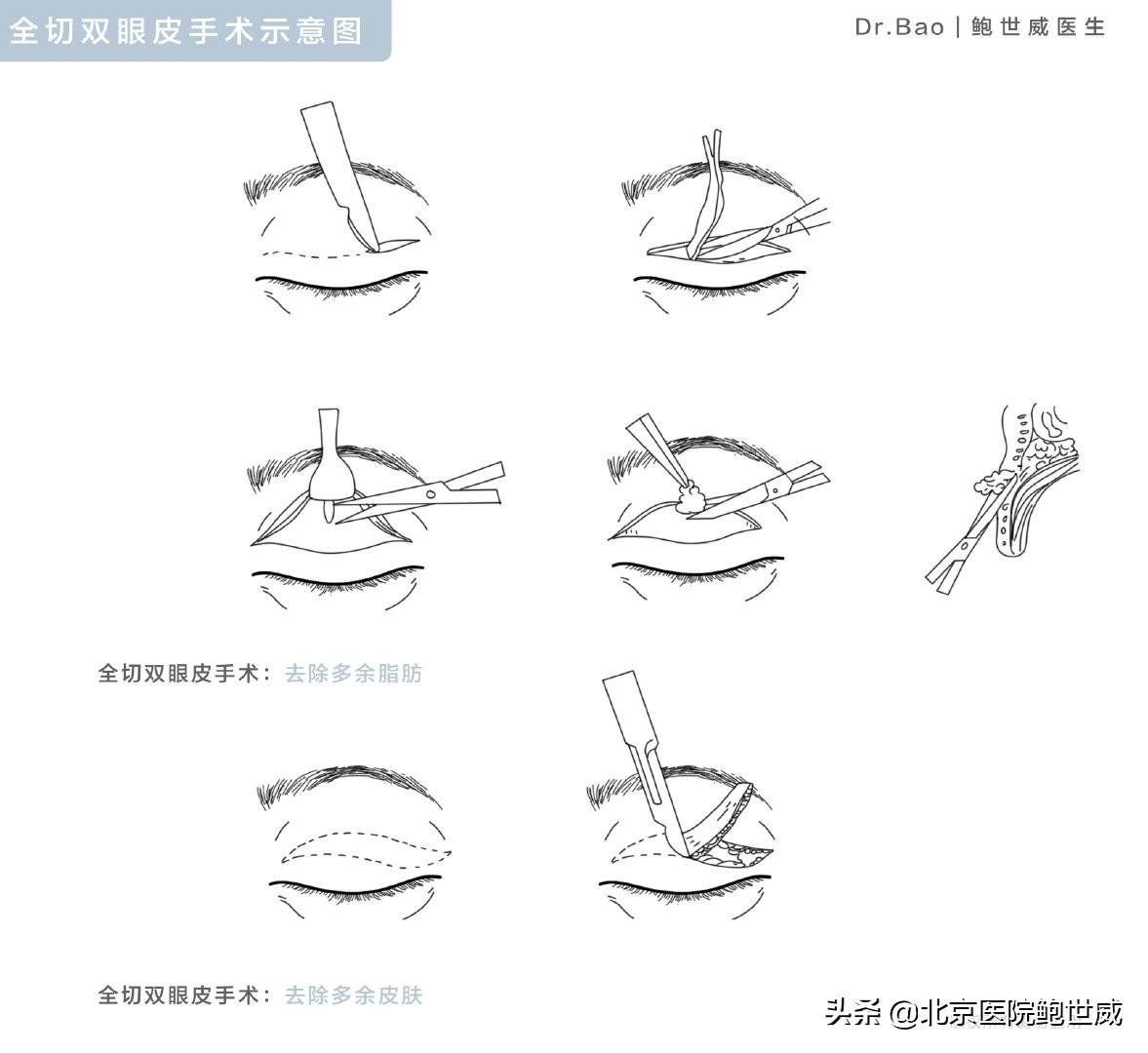 全切双眼皮手术示意图

Dr.Bao | 鲍世威医生

全切双眼皮手术：去除多余脂肪

全切双眼皮手术：去除多余皮肤

头条 @北京医院鲍世威