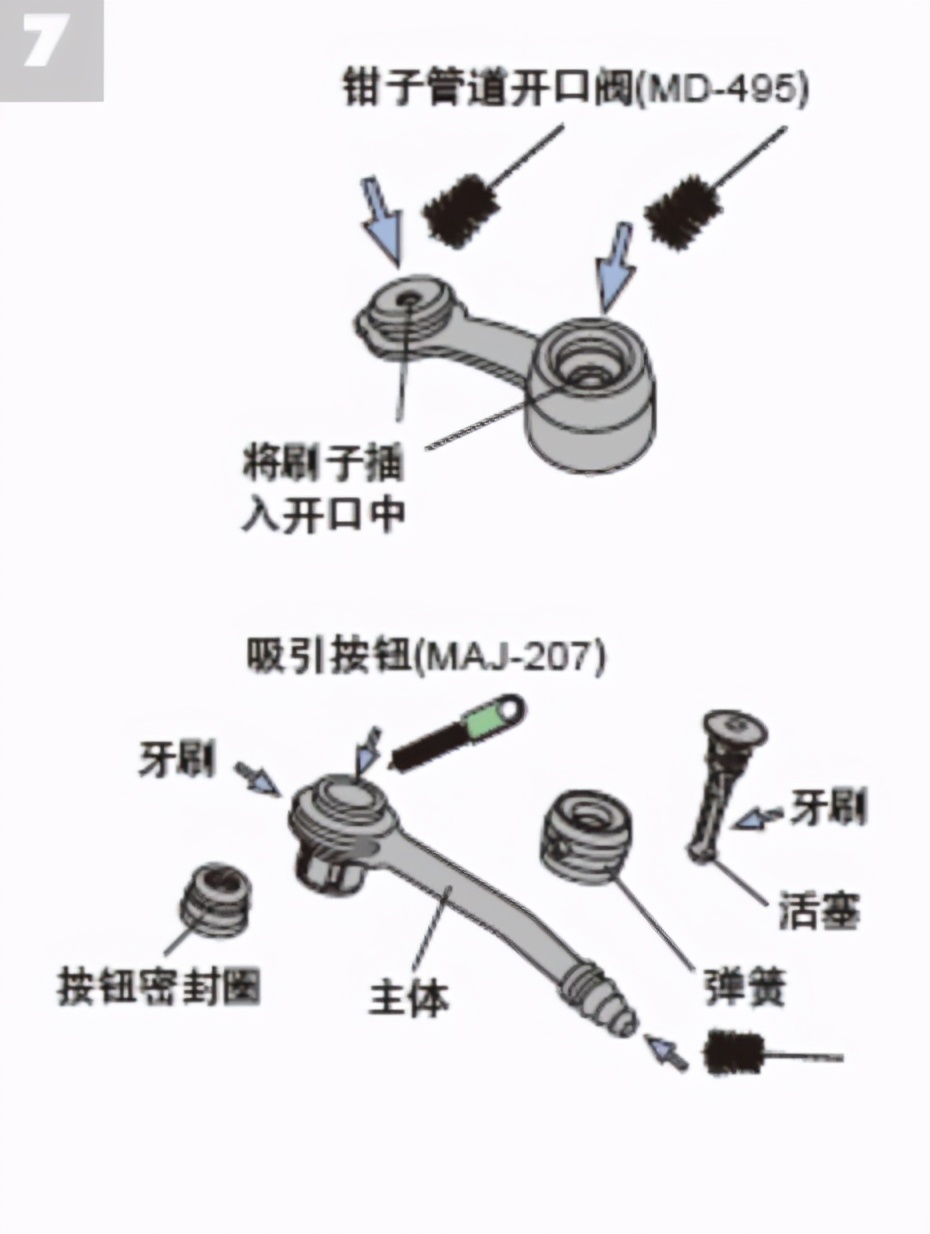 7

钳子管道开口阀(MD-495)

将刷子插入开口中

吸引按钮(MAJ-207)

牙刷

牙刷

活塞

按钮密封圈

主体

弹簧