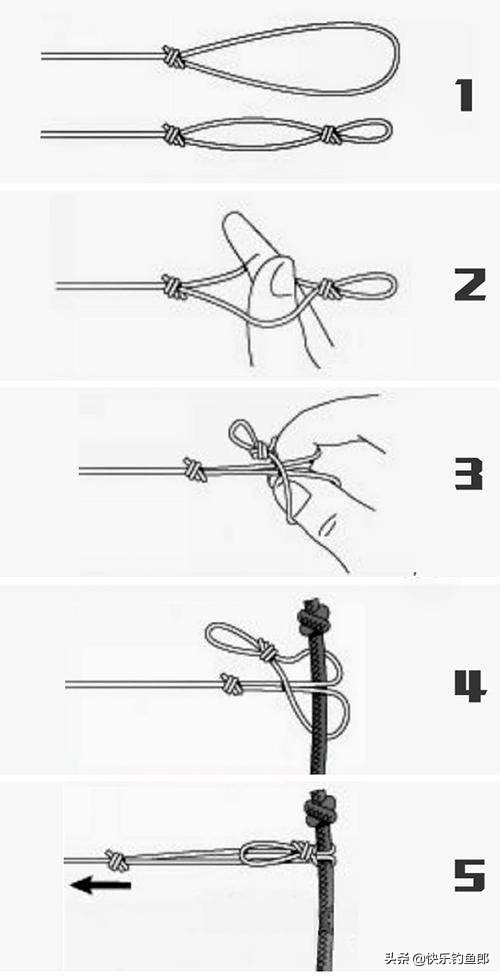 1

2

3

4

5

头条 @快乐钓鱼郎