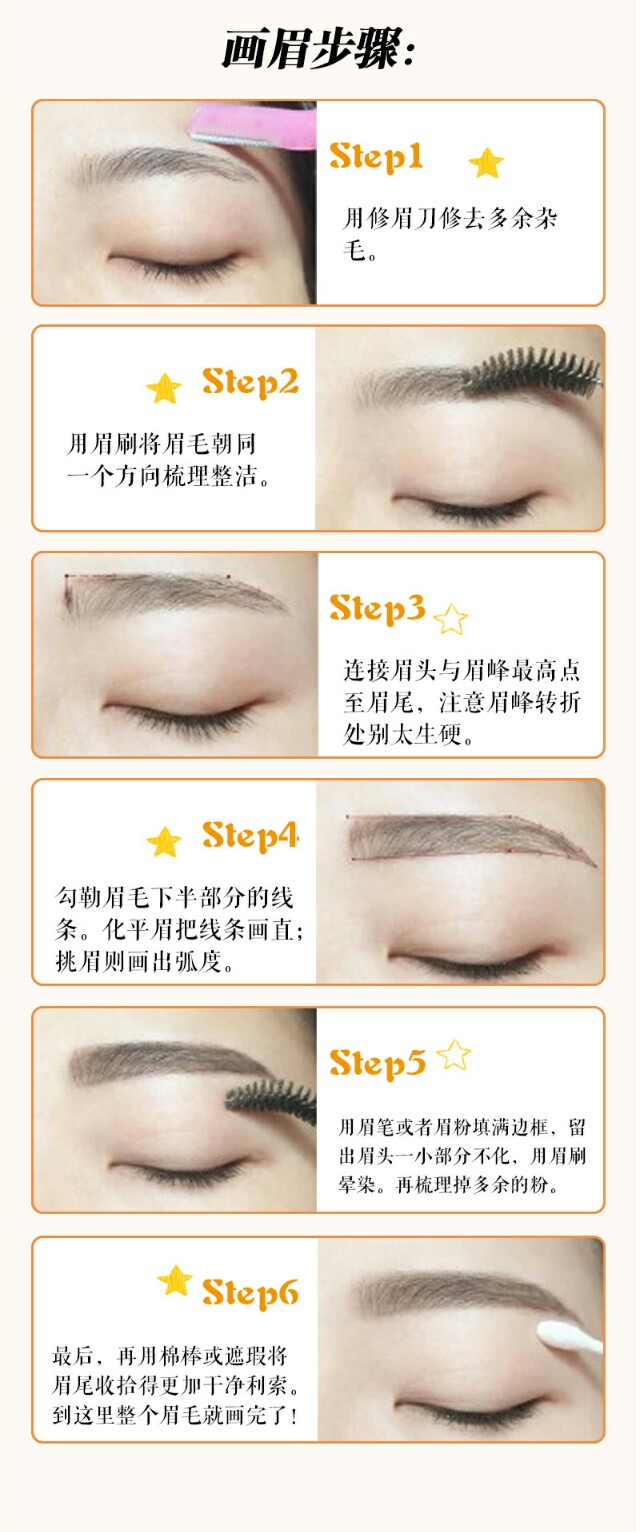 画眉步骤:

Step1

用修眉刀修去多余杂毛。

Step2

用眉刷将眉毛朝同一个方向梳理整洁。

Step3

连接眉头与眉峰最高点至眉尾,注意眉峰转折处别太生硬。

Step4

勾勒眉毛下半部分的线条。化平眉把线条画直;挑眉则画出弧度。

Step5

用眉笔或者眉粉填满边框,留出眉头一小部分不化,用眉刷晕染。再梳理掉多余的粉。

Step6

最后,再用棉棒或遮瑕将眉尾收拾得更加干净利索。到这里整个眉毛就画完了!