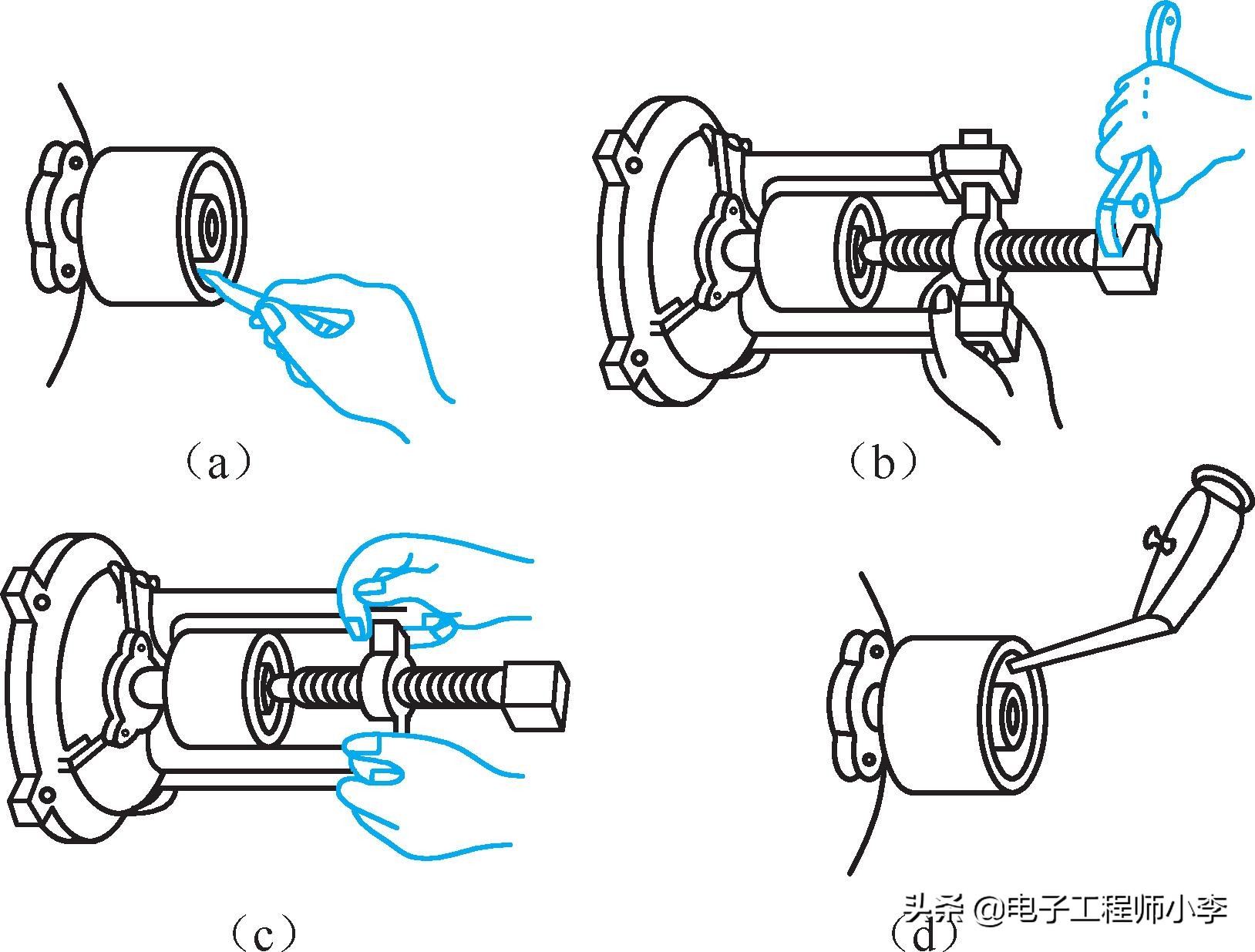 （a）

（b）

（c）

（d）

头条 @电子工程师小李