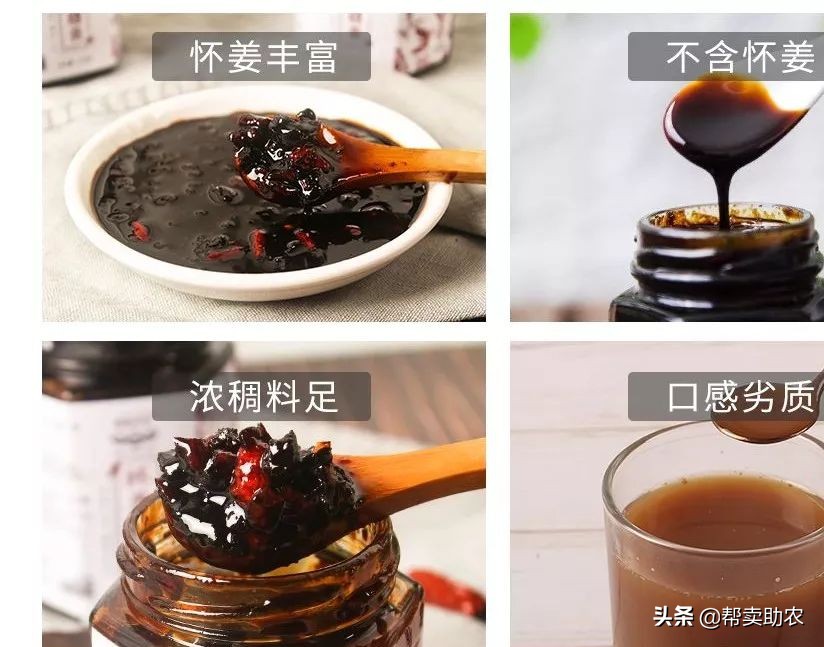 怀姜丰富

不含怀姜

浓稠料足

口感劣质

头条 @帮卖助农