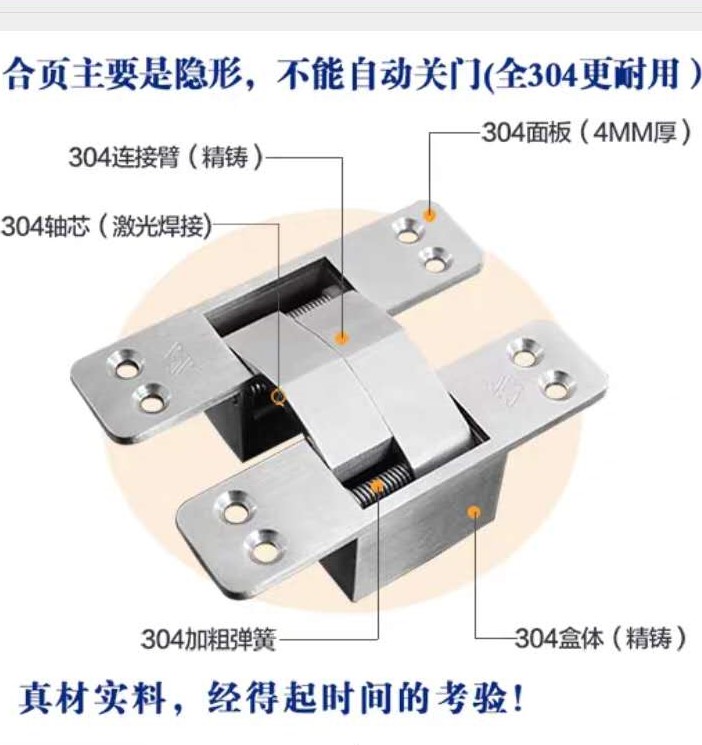 合页主要是隐形，不能自动关门(全304更耐用）

304面板（4MM厚）

304连接臂（精铸）

304轴芯（激光焊接)

304加粗弹簧

304盒体（精铸）

真材实料，经得起时间的考验！