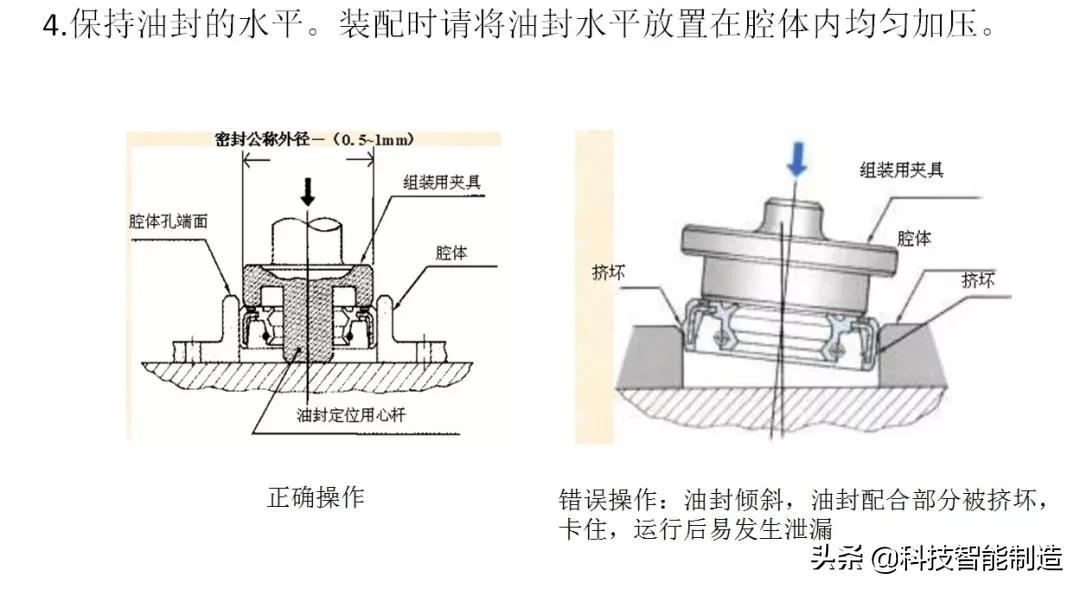 4.保持油封的水平。装配时请将油封水平放置在腔体内均匀加压。

密封公称外径－（0.5~1mm）

组装用夹具

腔体孔端面

腔体

油封定位用心杆

正确操作

组装用夹具

腔体

挤坏

挤坏

错误操作：油封倾斜，油封配合部分被挤坏，卡住，运行后易发生泄漏

头条 @科技智能制造