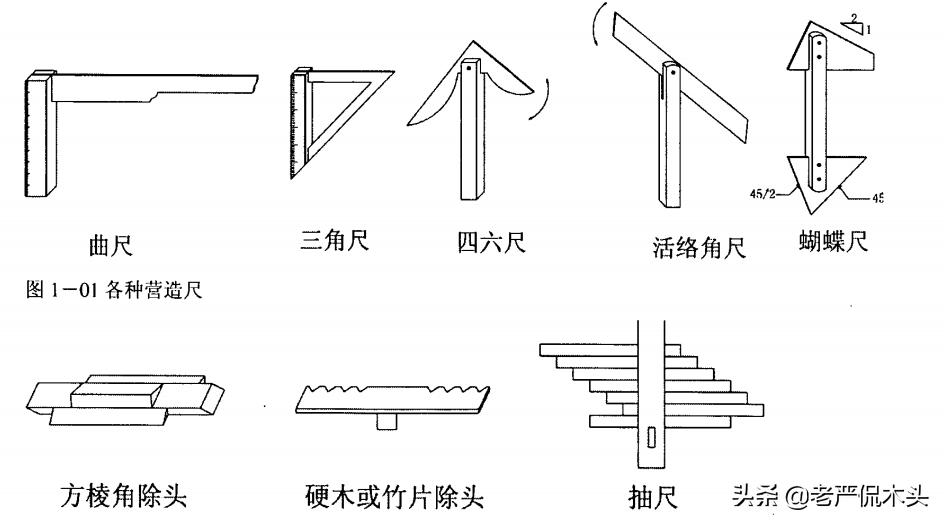 2
1

45/2
45

曲尺　三角尺　四六尺　活络角尺　蝴蝶尺

图 1－01 各种营造尺

方棱角除头　硬木或竹片除头　抽尺

头条 @老严侃木头