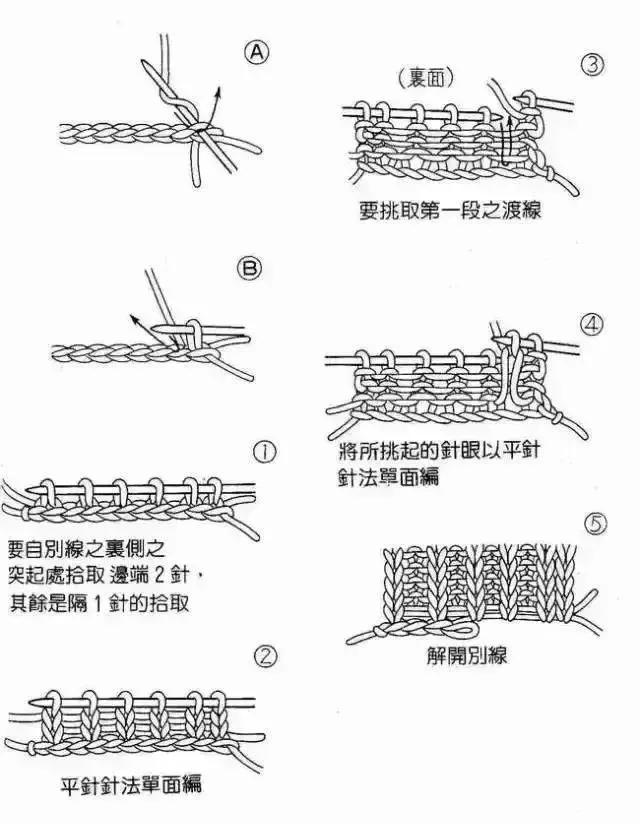 Ⓐ

Ⓑ

①

要自別線之裏側之突起處拾取 邊端 2 針，其餘是隔 1 針的拾取

②

平針針法單面編

③

（裏面）

要挑取第一段之渡線

④

將所挑起的針眼以平針針法單面編

⑤

解開別線