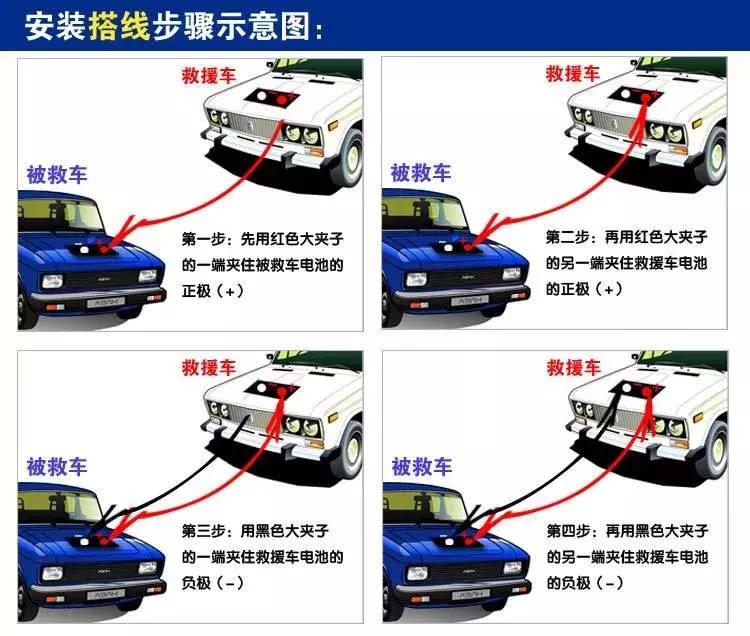 安装搭线步骤示意图：

救援车

被救车

第一步：先用红色大夹子的一端夹住被救车电池的正极（+）

救援车

被救车

第二步：再用红色大夹子的另一端夹住救援车电池的正极（+）

救援车

被救车

第三步：用黑色大夹子的一端夹住救援车电池的负极（-）

救援车

被救车

第四步：再用黑色大夹子的另一端夹住救援车电池的负极（-）