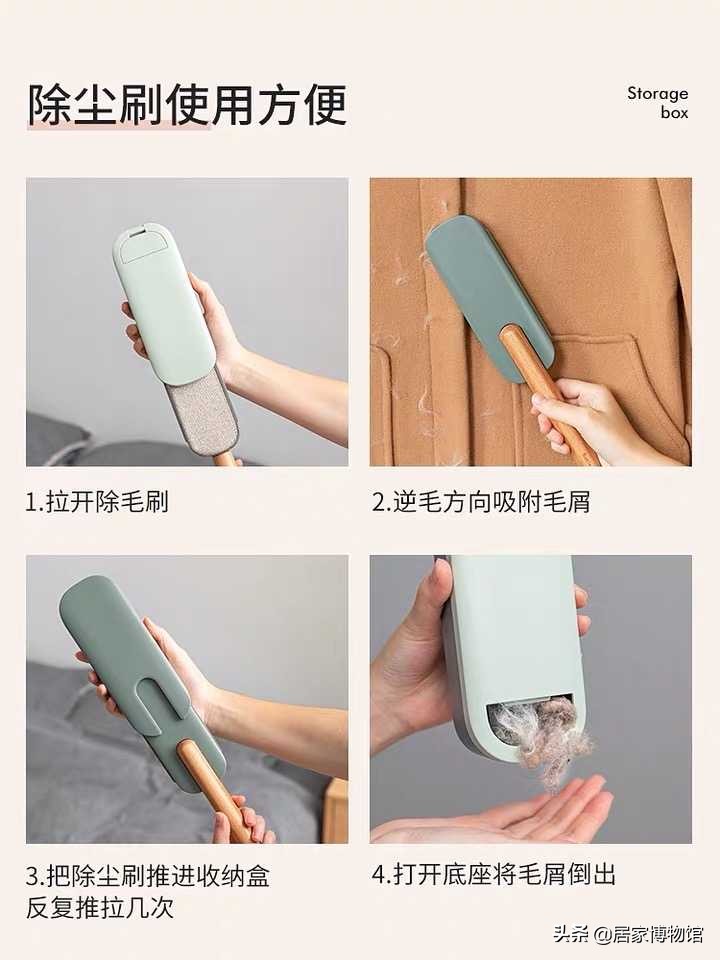 除尘刷使用方便

Storage box

1.拉开除毛刷

2.逆毛方向吸附毛屑

3.把除尘刷推进收纳盒
反复推拉几次

4.打开底座将毛屑倒出

头条 @居家博物馆