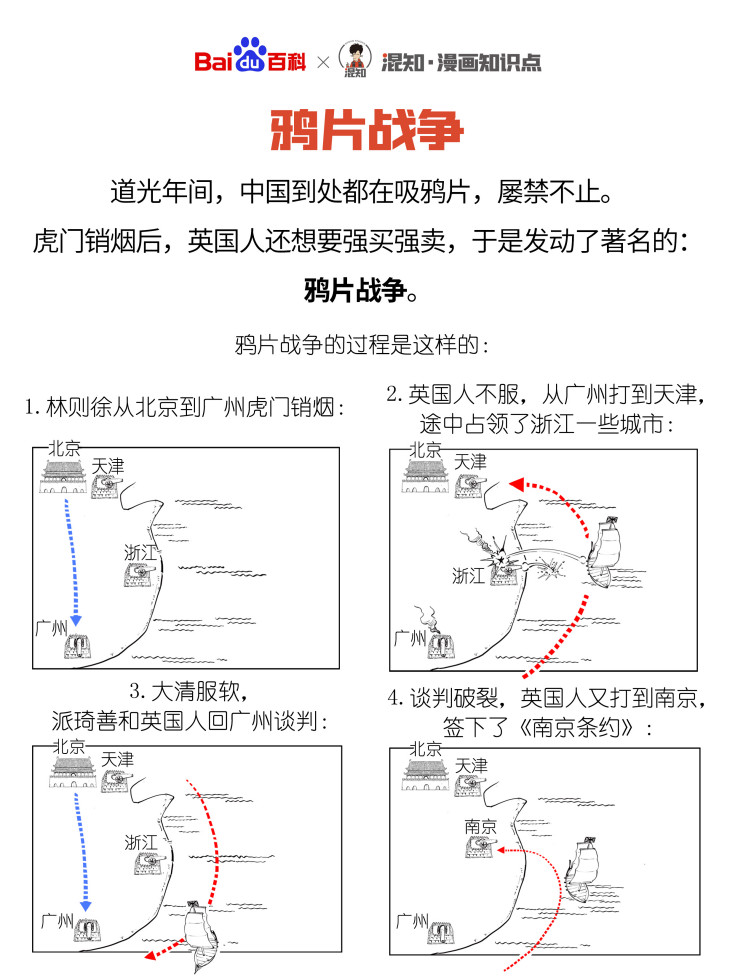 Baidu百科 × 混知 混知·漫画知识点

鸦片战争

道光年间，中国到处都在吸鸦片，屡禁不止。

虎门销烟后，英国人还想要强买强卖，于是发动了著名的：

鸦片战争。

鸦片战争的过程是这样的：

1. 林则徐从北京到广州虎门销烟：

北京
天津
浙江
广州

2. 英国人不服，从广州打到天津，途中占领了浙江一些城市：

北京
天津
浙江
广州

3. 大清服软，派琦善和英国人回广州谈判：

北京
天津
浙江
广州

4. 谈判破裂，英国人又打到南京，签下了《南京条约》：

北京
天津
南京
广州