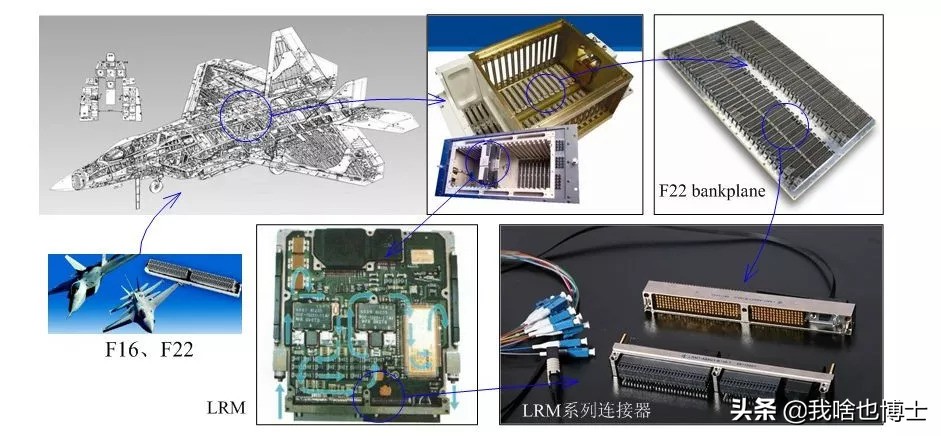 F22 bankplane

F16、F22

LRM

LRM系列连接器

头条 @我啥也博士